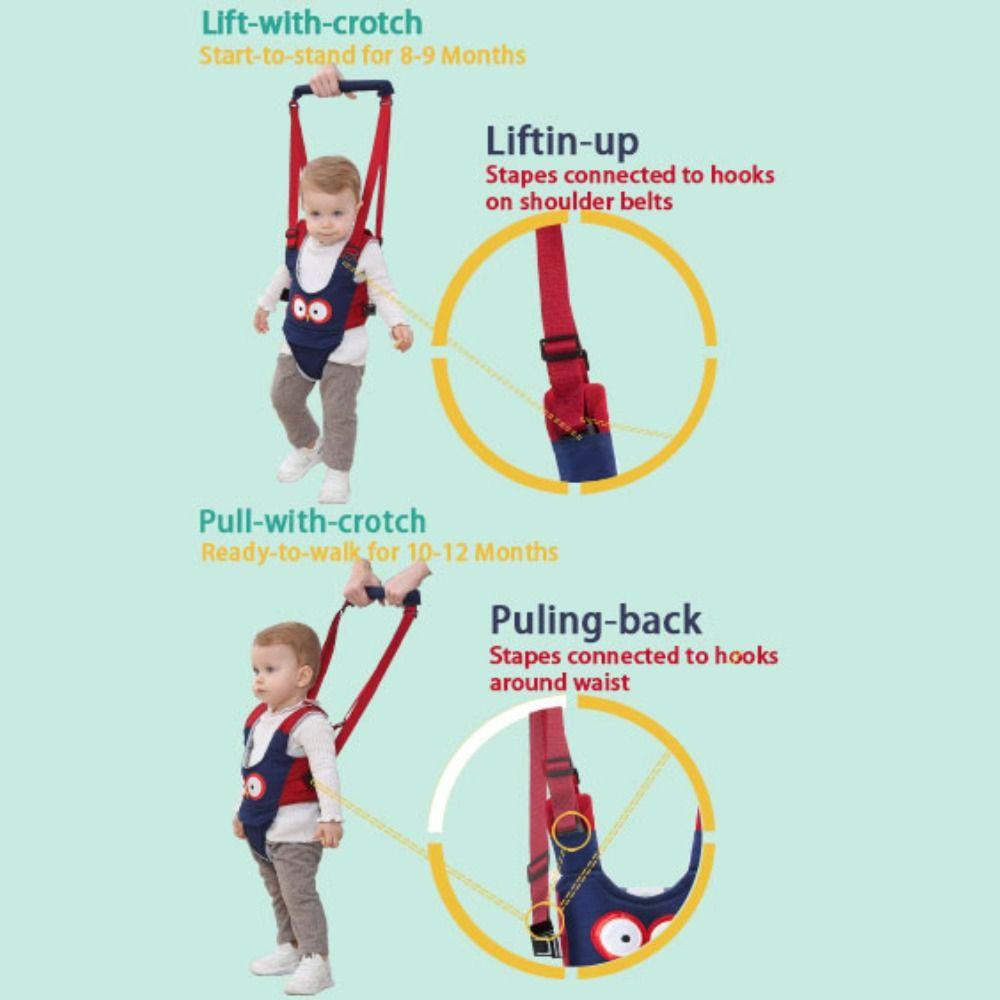 Lift-with-crotch
Start-to-stand for 8-9 Months

Liftin-up
Stapes connected to hooks on shoulder belts

Pull-with-crotch
Ready-to-walk for 10-12 Months

Puling-back
Stapes connected to hooks around waist