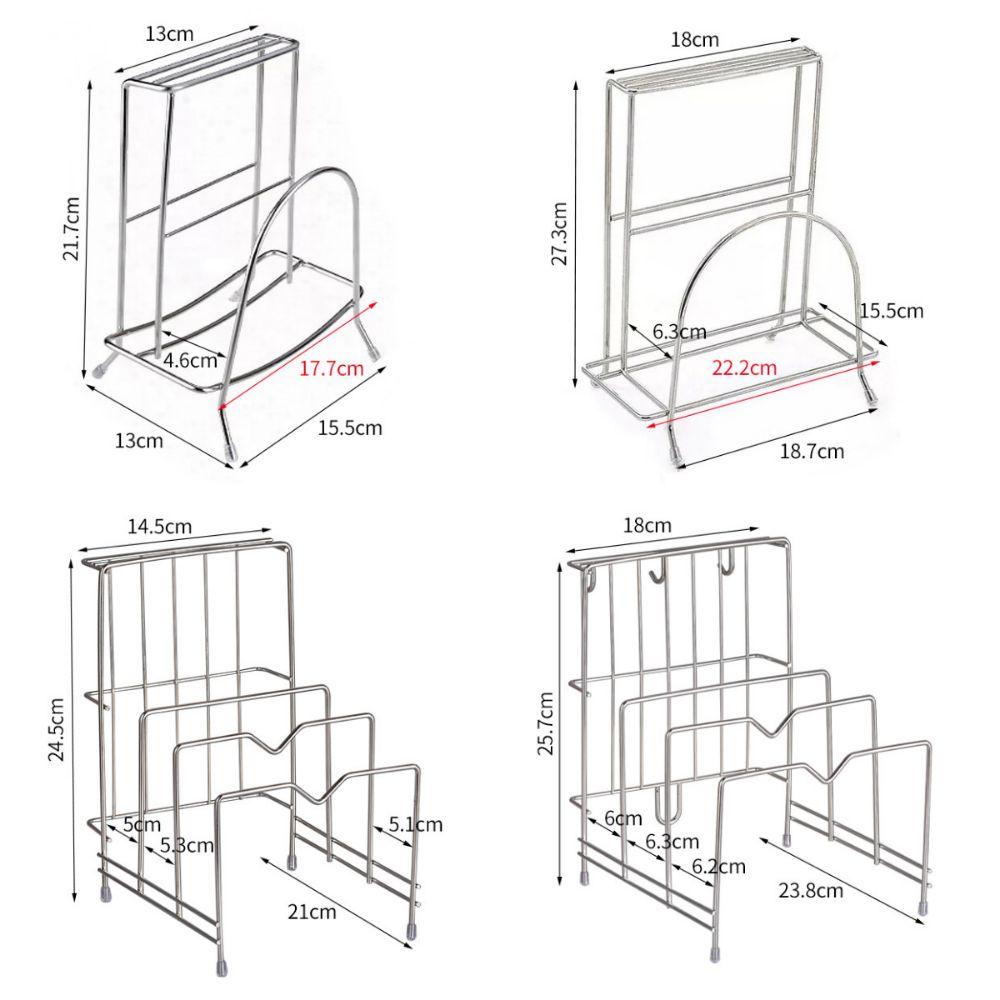 13cm
21.7cm
4.6cm
17.7cm
13cm
15.5cm

18cm
27.3cm
6.3cm
15.5cm
22.2cm
18.7cm

14.5cm
24.5cm
5cm
5.3cm
5.1cm
21cm

18cm
25.7cm
6cm
6.3cm
6.2cm
23.8cm