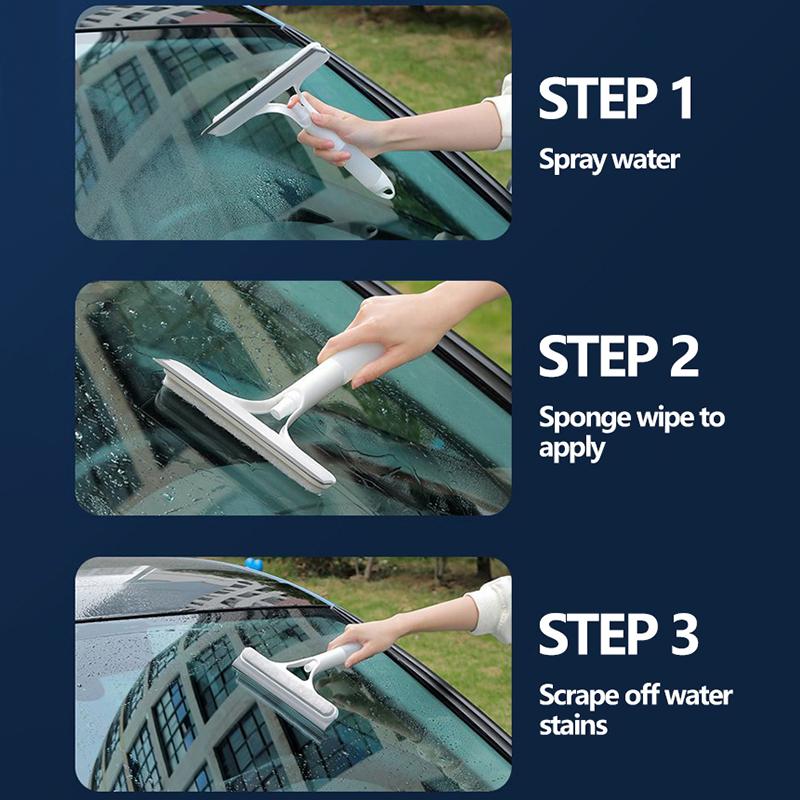 STEP 1
Spray water

STEP 2
Sponge wipe to apply

STEP 3
Scrape off water stains