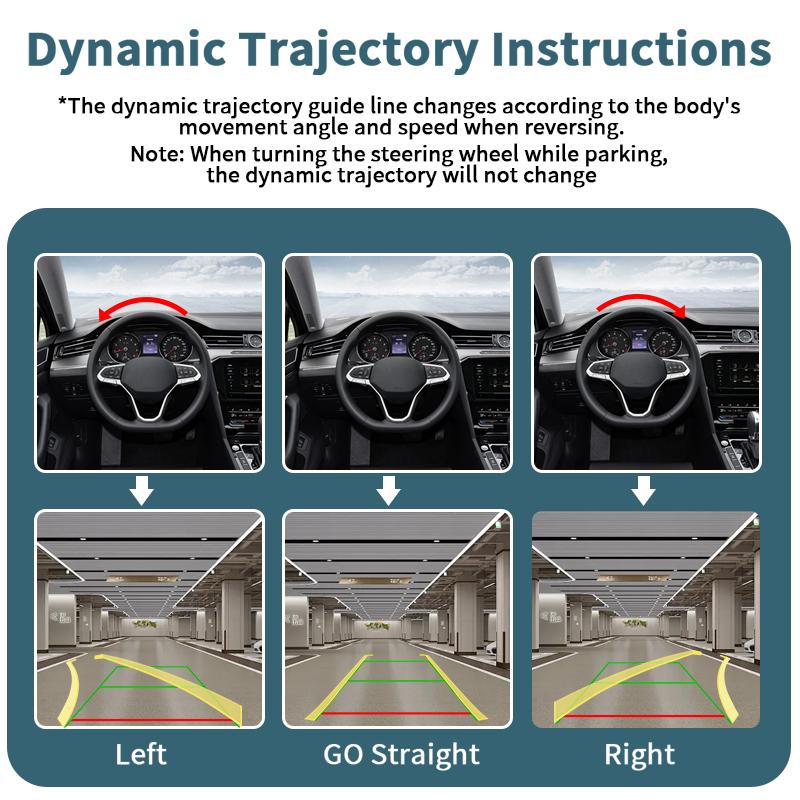 Dynamic Trajectory Instructions

*The dynamic trajectory guide line changes according to the body's movement angle and speed when reversing.

Note: When turning the steering wheel while parking, the dynamic trajectory will not change

Left

GO Straight

Right