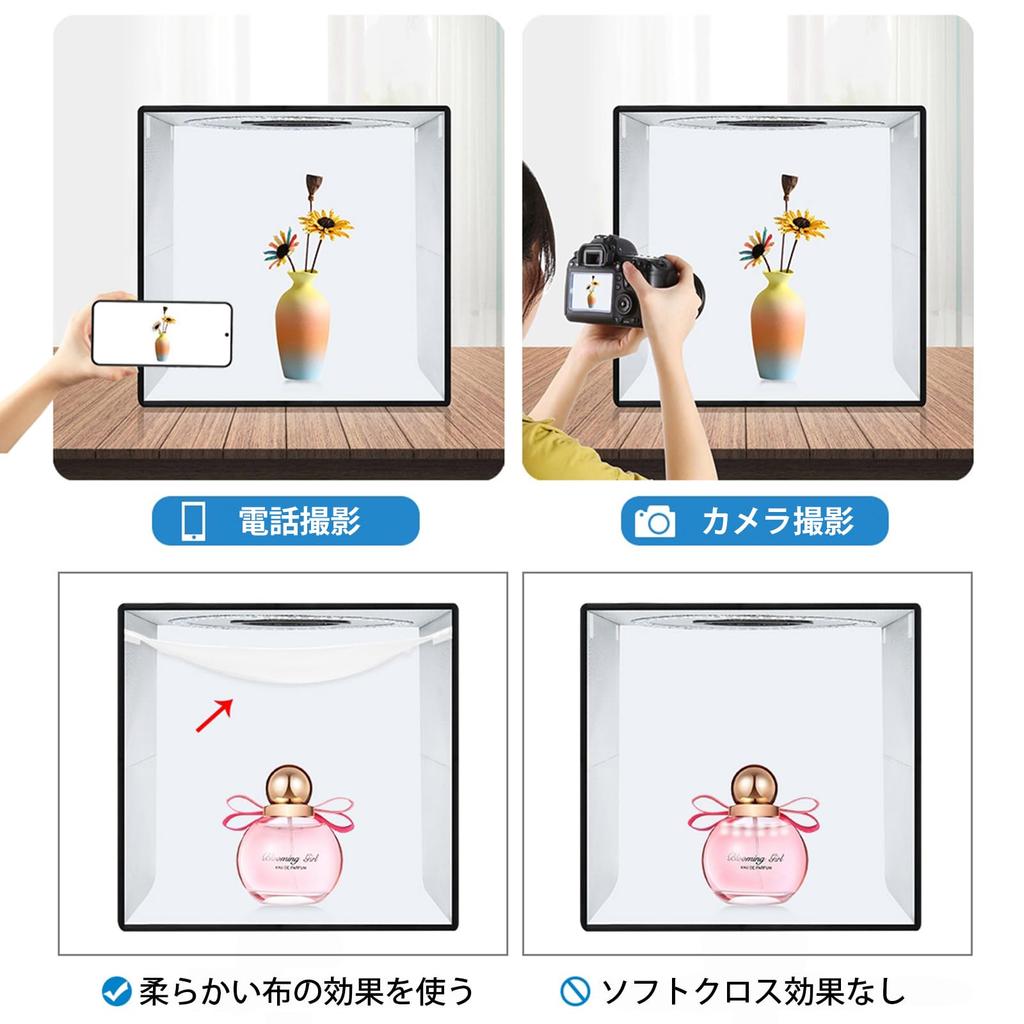 電話撮影

カメラ撮影

Blooming Girl
EAU DE PARFUM

Blooming Girl
EAU DE PARFUM

柔らかい布の効果を使う

ソフトクロス効果なし