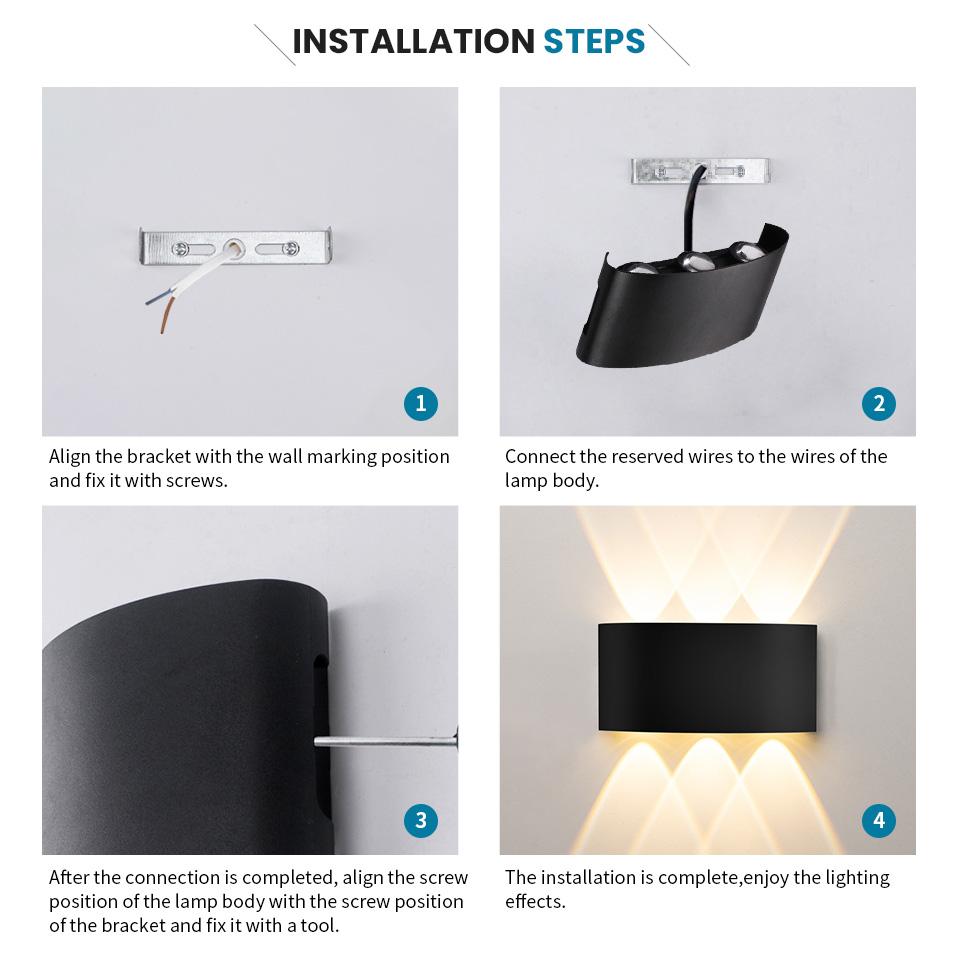 INSTALLATION STEPS

1

Align the bracket with the wall marking position and fix it with screws.

2

Connect the reserved wires to the wires of the lamp body.

3

After the connection is completed, align the screw position of the lamp body with the screw position of the bracket and fix it with a tool.

4

The installation is complete,enjoy the lighting effects.