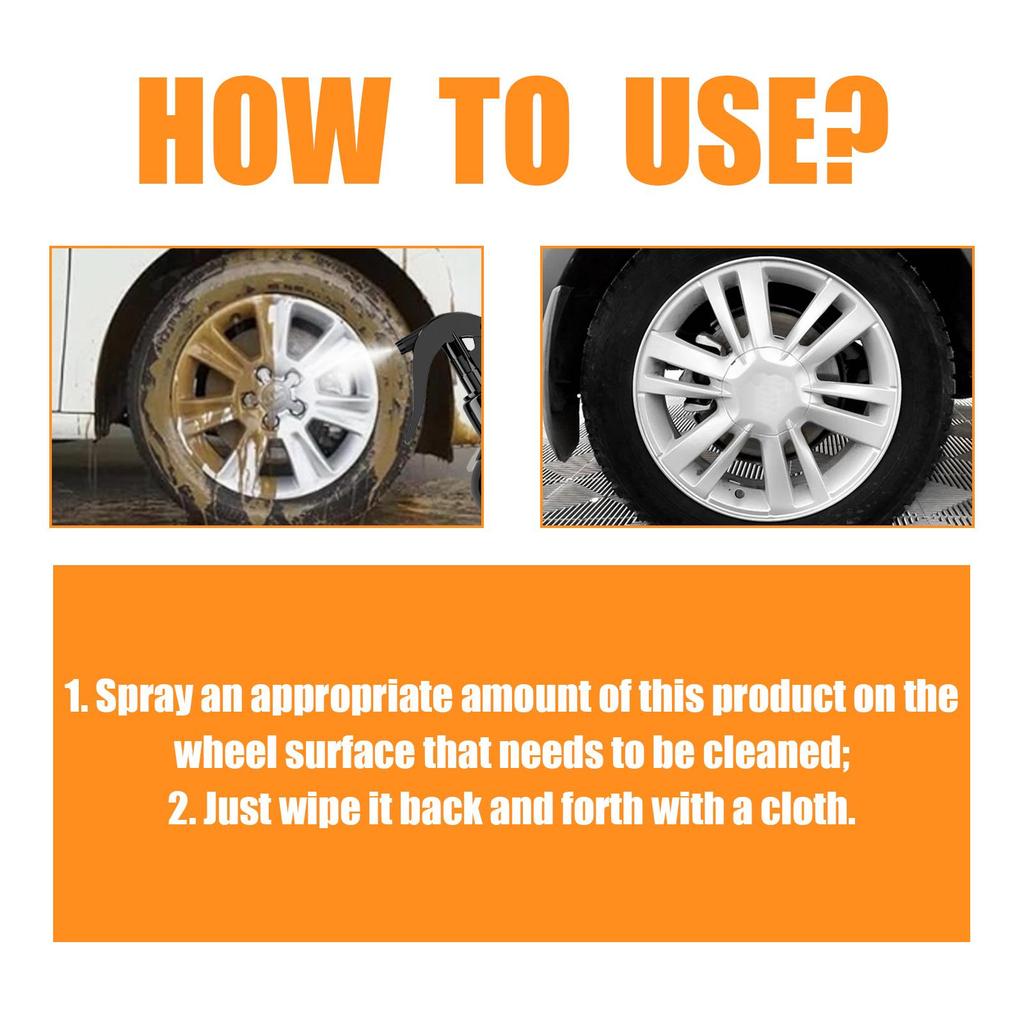 HOW TO USE?

1. Spray an appropriate amount of this product on the wheel surface that needs to be cleaned;
2. Just wipe it back and forth with a cloth.