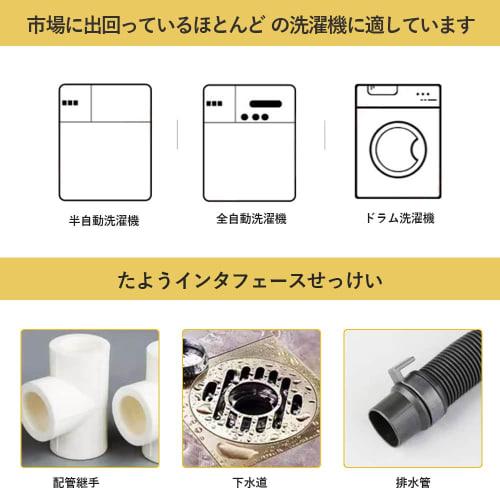 市場に出回っているほとんど の洗濯機に適しています

半自動洗濯機

全自動洗濯機

ドラム洗濯機

たようインタフェースせっけい

配管継手

下水道

排水管