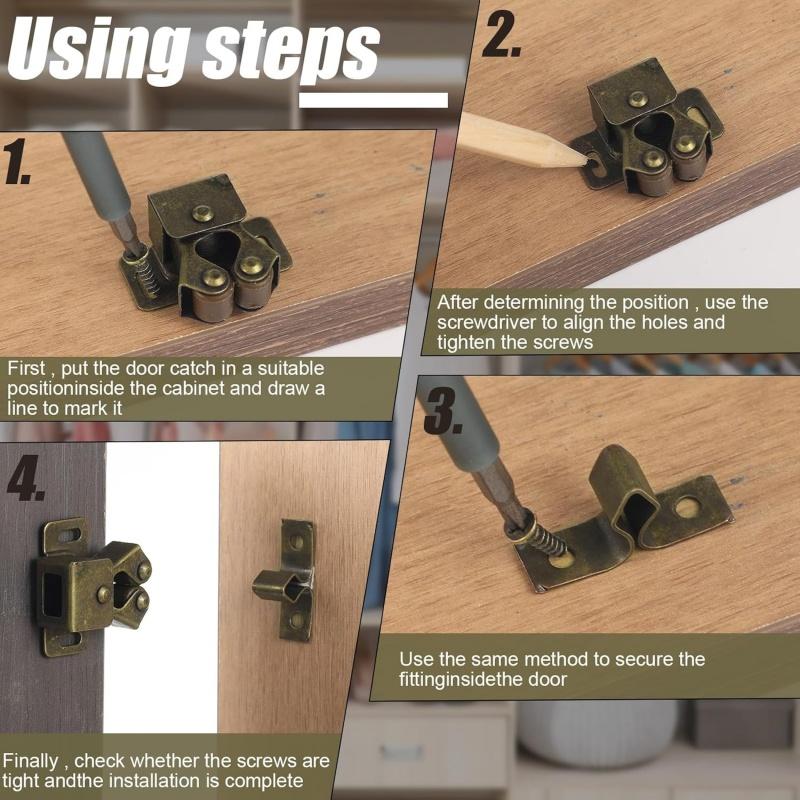 Using steps

1.

First , put the door catch in a suitable positioninside the cabinet and draw a line to mark it

2.

After determining the position , use the screwdriver to align the holes and tighten the screws

3.

Use the same method to secure the fittinginsidethe door

4.

Finally , check whether the screws are tight andthe installation is complete