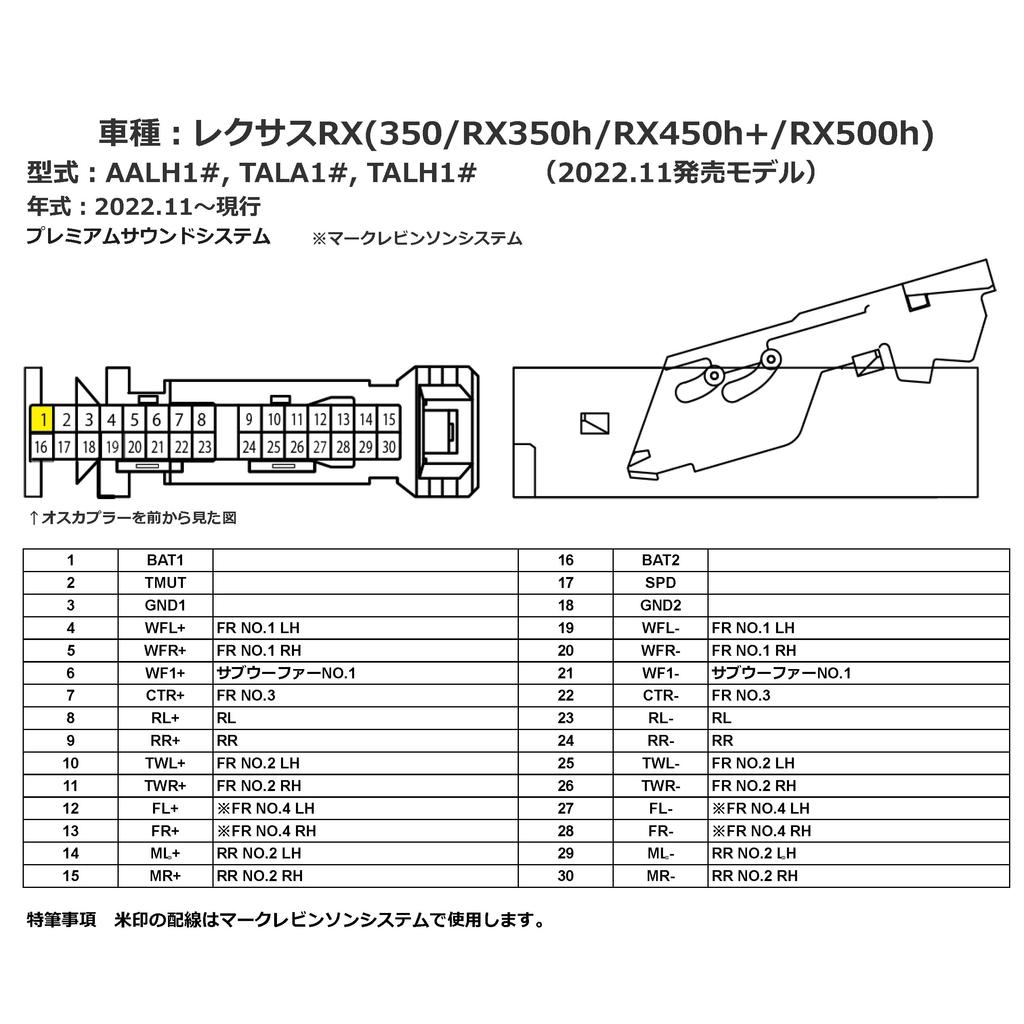 車種：レクサスRX(350/RX350h/RX450h+/RX500h)

型式：AALH1#, TALA1#, TALH1#　　（2022.11発売モデル）

年式：2022.11～現行

プレミアムサウンドシステム　　※マークレビンソンシステム

1 2 3 4 5 6 7 8 9 10 11 12 13 14 15
16 17 18 19 20 21 22 23 24 25 26 27 28 29 30

↑オスカプラーを前から見た図

| 1 | BAT1 | | 16 | BAT2 | |
|---|---|---|---|---|---|
| 2 | TMUT | | 17 | SPD | |
| 3 | GND1 | | 18 | GND2 | |
| 4 | WFL+ | FR NO.1 LH | 19 | WFL- | FR NO.1 LH |
| 5 | WFR+ | FR NO.1 RH | 20 | WFR- | FR NO.1 RH |
| 6 | WF1+ | サブウーファーNO.1 | 21 | WF1- | サブウーファーNO.1 |
| 7 | CTR+ | FR NO.3 | 22 | CTR- | FR NO.3 |
| 8 | RL+ | RL | 23 | RL- | RL |
| 9 | RR+ | RR | 24 | RR- | RR |
| 10 | TWL+ | FR NO.2 LH | 25 | TWL- | FR NO.2 LH |
| 11 | TWR+ | FR NO.2 RH | 26 | TWR- | FR NO.2 RH |
| 12 | FL+ | ※FR NO.4 LH | 27 | FL- | ※FR NO.4 LH |
| 13 | FR+ | ※FR NO.4 RH | 28 | FR- | ※FR NO.4 RH |
| 14 | ML+ | RR NO.2 LH | 29 | ML- | RR NO.2 LH |
| 15 | MR+ | RR NO.2 RH | 30 | MR- | RR NO.2 RH |

特筆事項　米印の配線はマークレビンソンシステムで使用します。