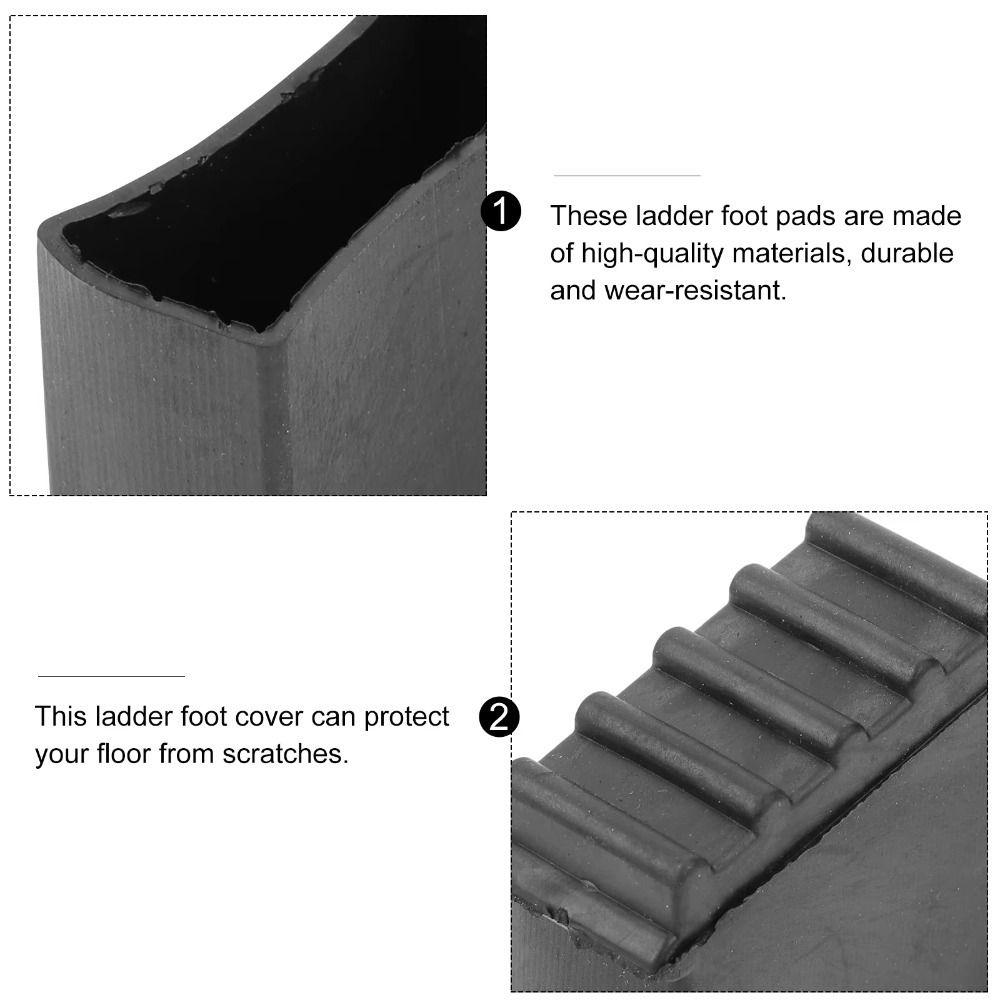 1

These ladder foot pads are made of high-quality materials, durable and wear-resistant.

This ladder foot cover can protect your floor from scratches.

2