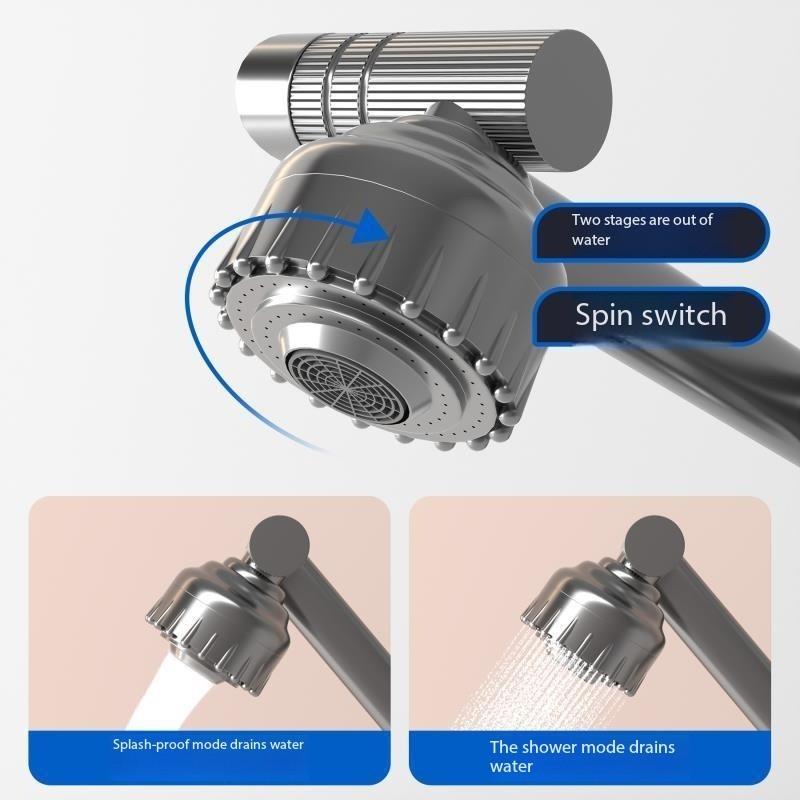 Two stages are out of water

Spin switch

Splash-proof mode drains water

The shower mode drains water