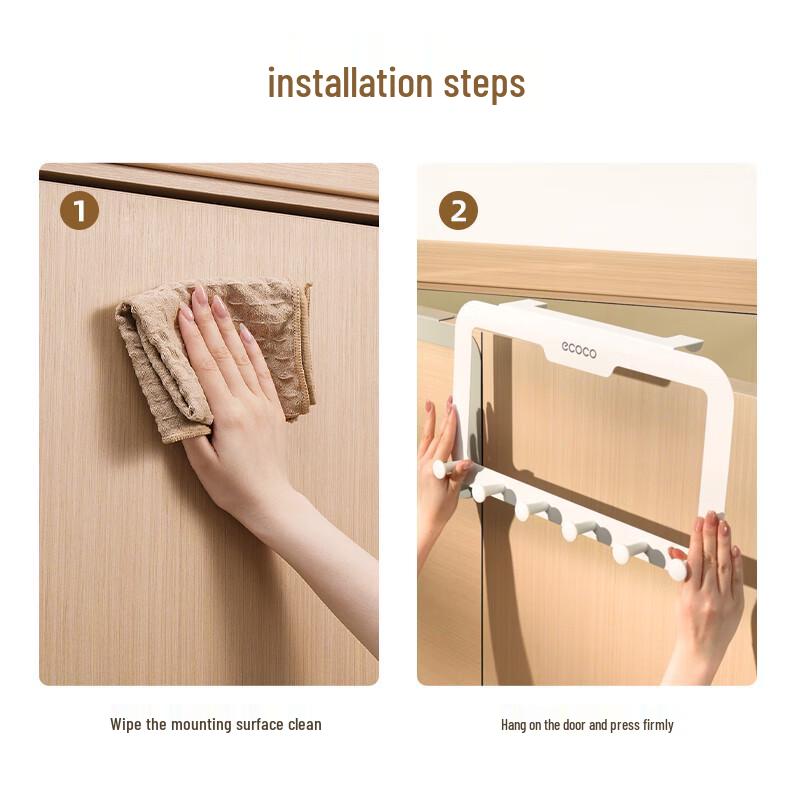 installation steps

1

Wipe the mounting surface clean

2

ecoco

Hang on the door and press firmly