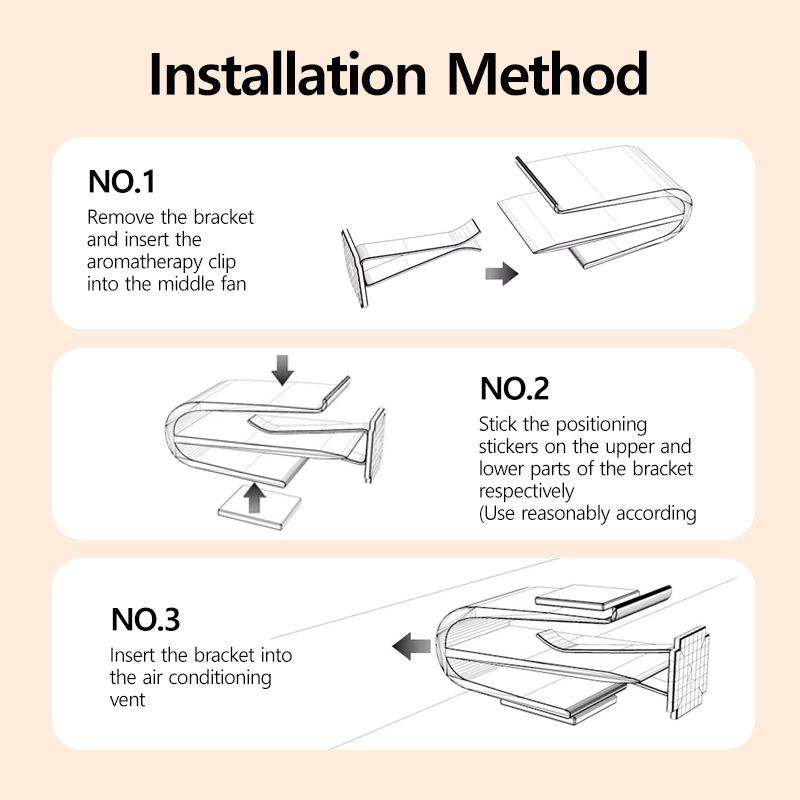 Installation Method

NO.1
Remove the bracket and insert the aromatherapy clip into the middle fan

NO.2
Stick the positioning stickers on the upper and lower parts of the bracket respectively
(Use reasonably according

NO.3
Insert the bracket into the air conditioning vent