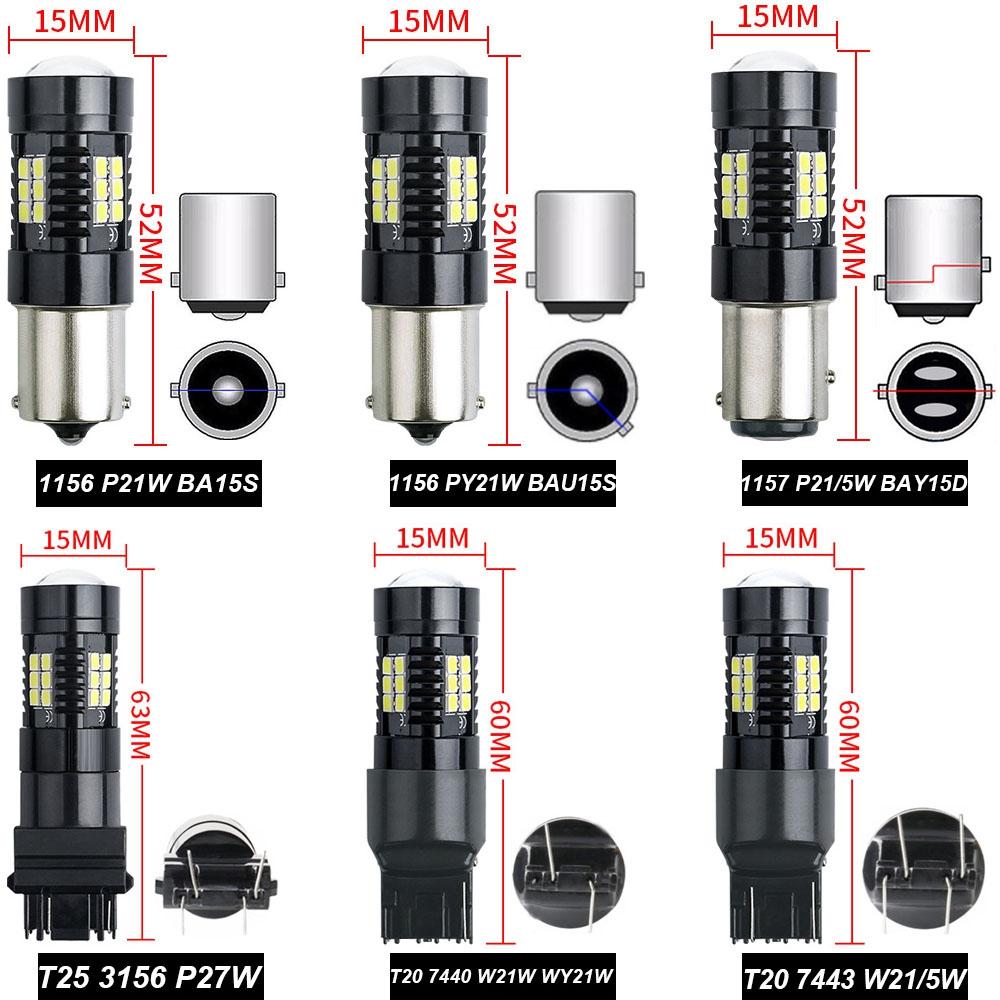 15MM
52MM
1156 P21W BA15S

15MM
52MM
1156 PY21W BAU15S

15MM
52MM
1157 P21/5W BAY15D

15MM
63MM
T25 3156 P27W

15MM
60MM
T20 7440 W21W WY21W

15MM
60MM
T20 7443 W21/5W