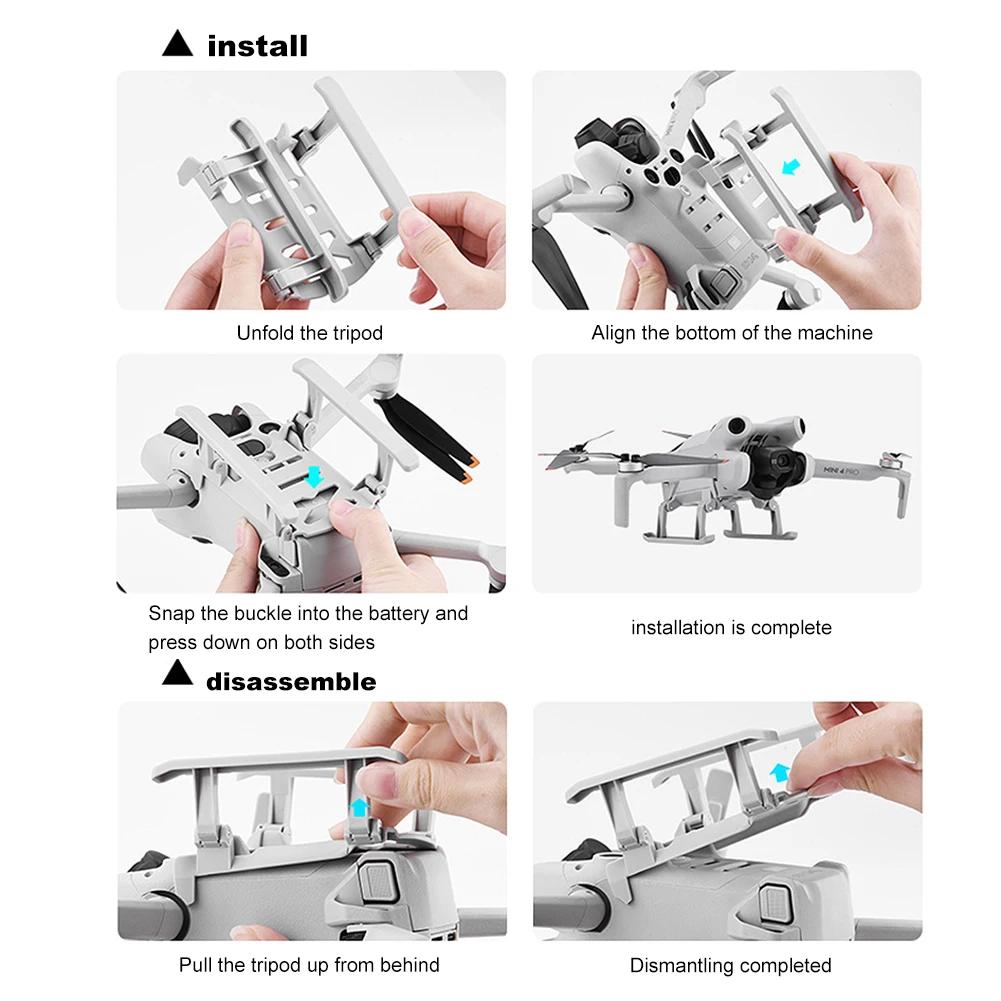 ▲ install

Unfold the tripod

Align the bottom of the machine

Snap the buckle into the battery and press down on both sides

MINI 4 PRO

installation is complete

▲ disassemble

Pull the tripod up from behind

Dismantling completed