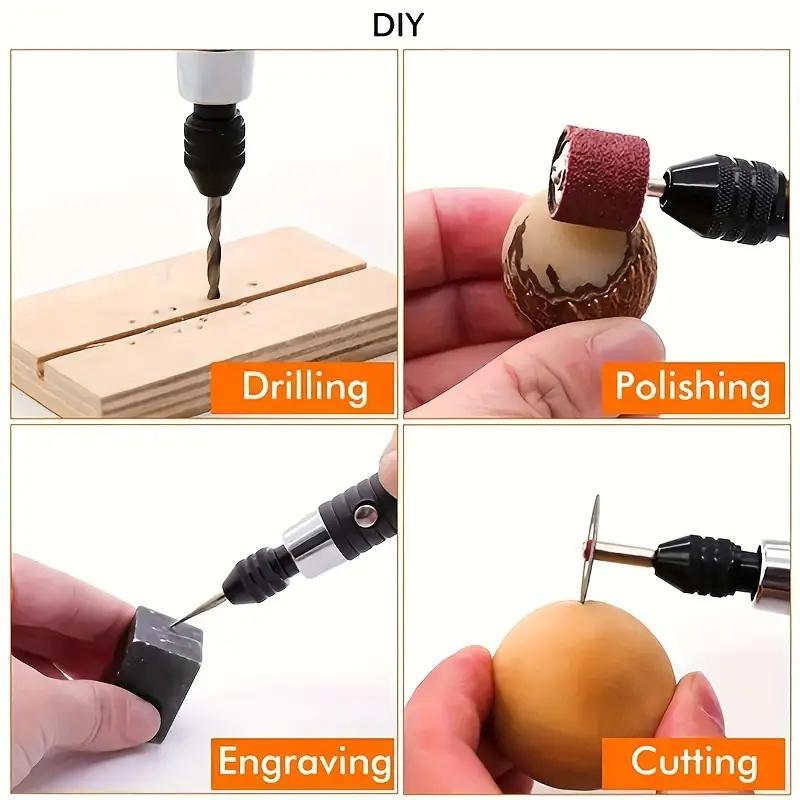 DIY

Drilling

Polishing

Engraving

Cutting