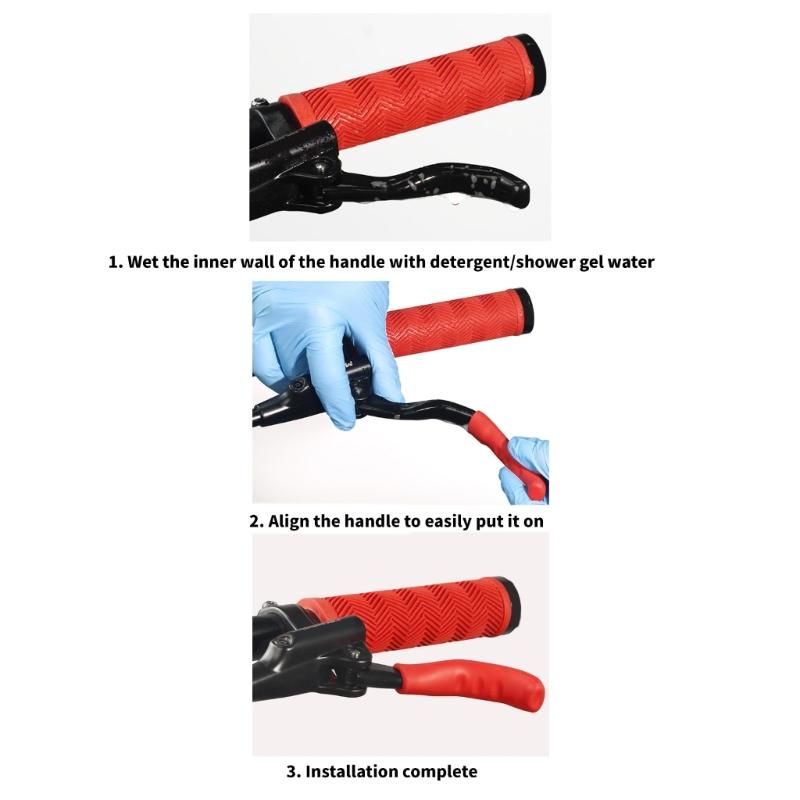 1. Wet the inner wall of the handle with detergent/shower gel water

2. Align the handle to easily put it on

3. Installation complete