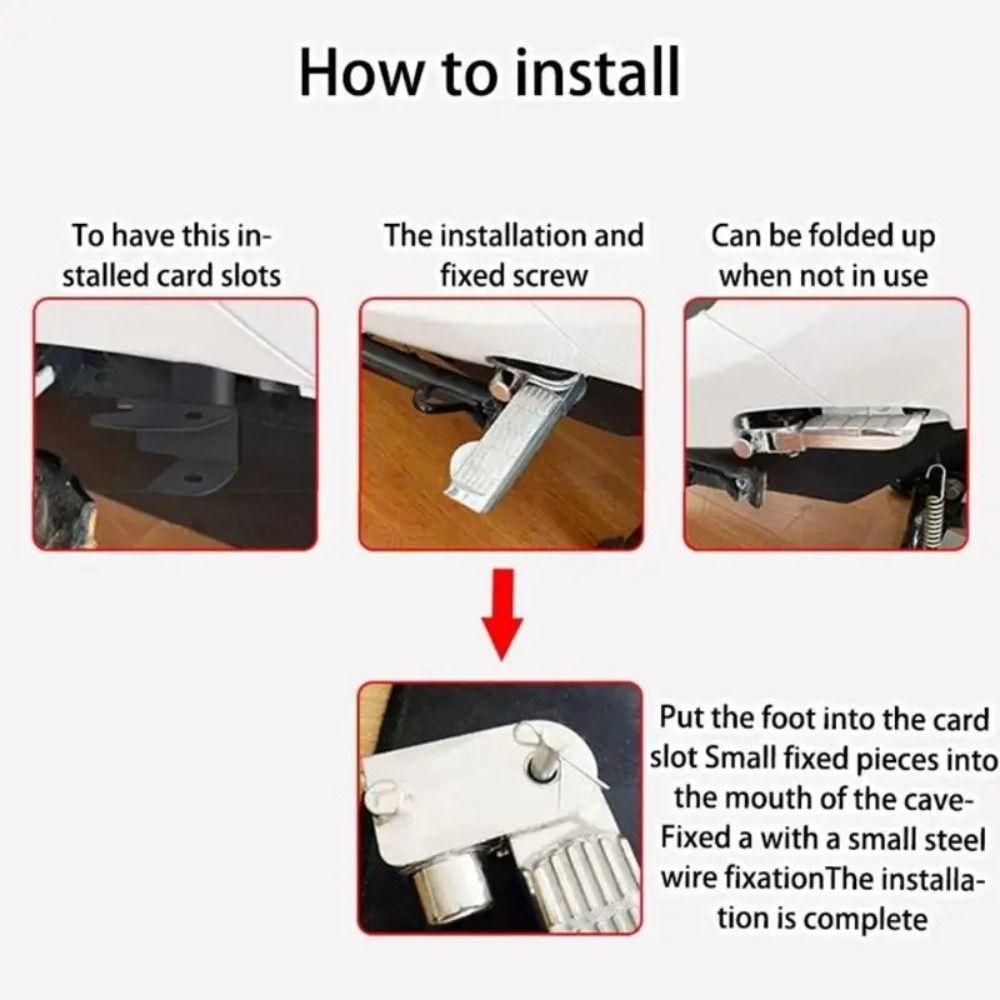 How to install

To have this installed card slots

The installation and fixed screw

Can be folded up when not in use

Put the foot into the card slot Small fixed pieces into the mouth of the cave-Fixed a with a small steel wire fixationThe installation is complete