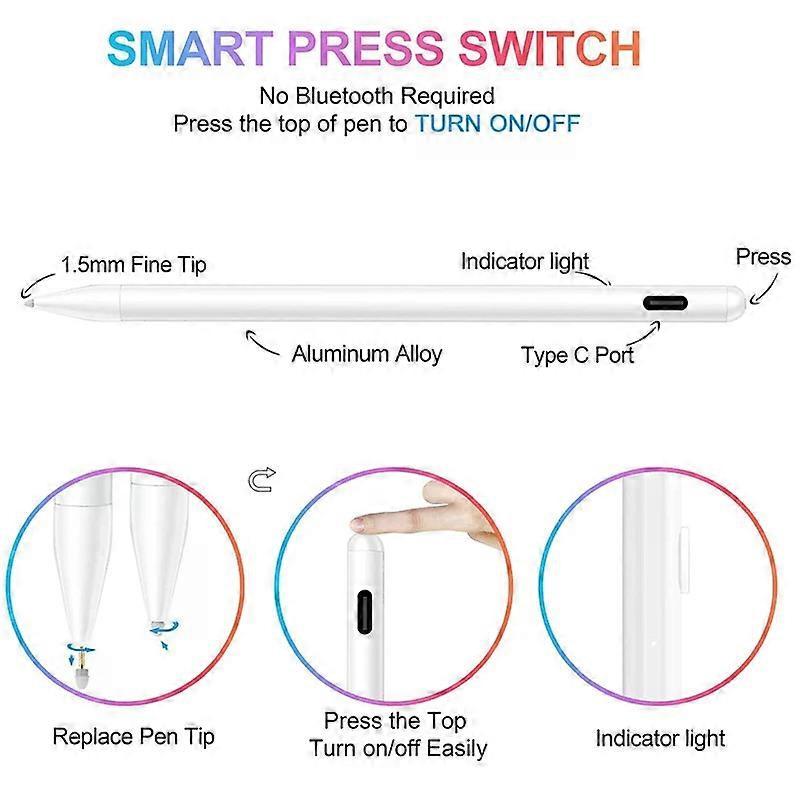 SMART PRESS SWITCH

No Bluetooth Required
Press the top of pen to TURN ON/OFF

1.5mm Fine Tip

Indicator light

Press

Aluminum Alloy

Type C Port

Replace Pen Tip

Press the Top
Turn on/off Easily

Indicator light