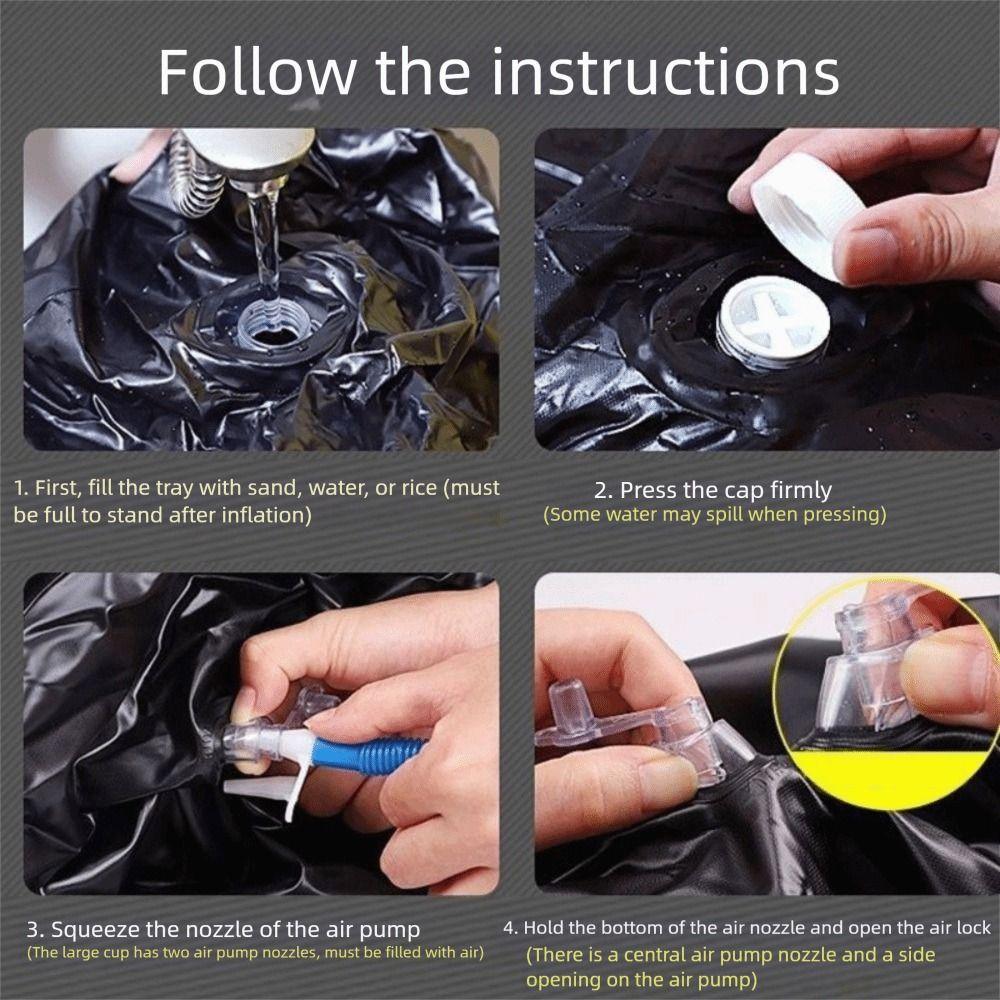 Follow the instructions

1. First, fill the tray with sand, water, or rice (must be full to stand after inflation)

2. Press the cap firmly
(Some water may spill when pressing)

3. Squeeze the nozzle of the air pump
(The large cup has two air pump nozzles, must be filled with air)

4. Hold the bottom of the air nozzle and open the air lock
(There is a central air pump nozzle and a side opening on the air pump)