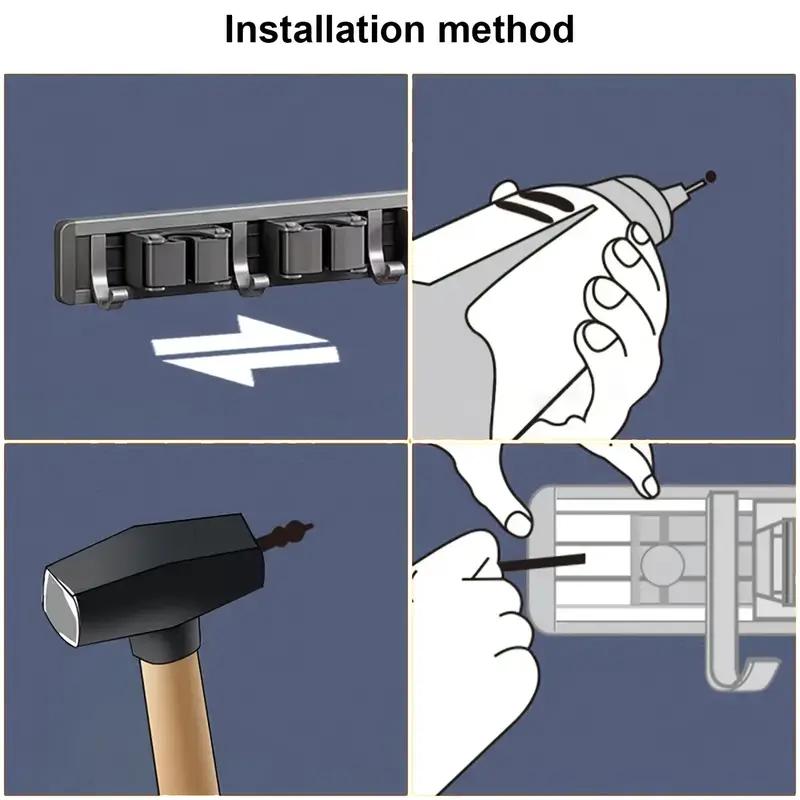 Installation method