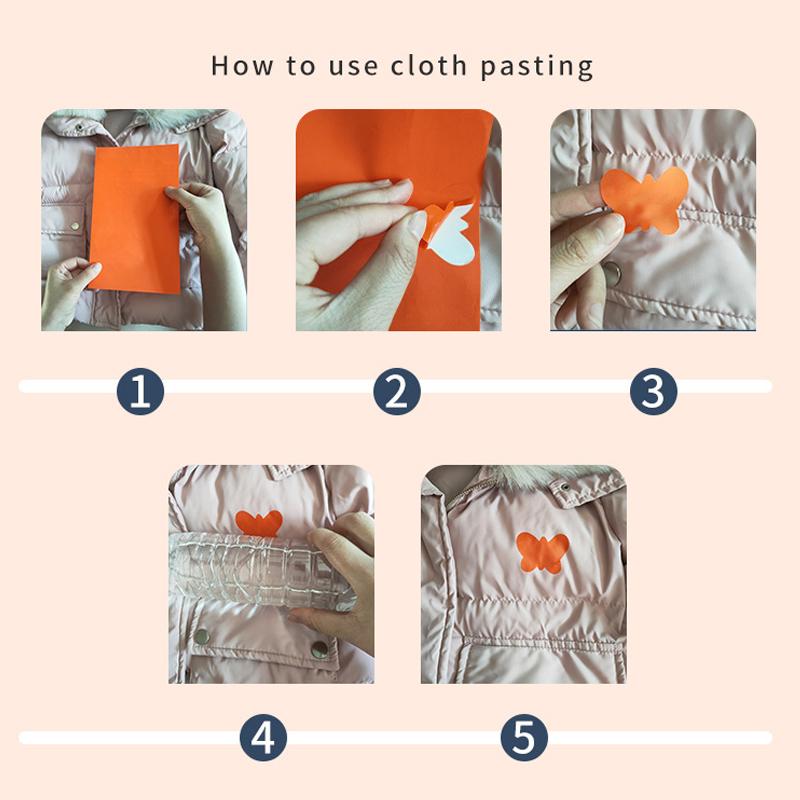 How to use cloth pasting

1

2

3

4

5