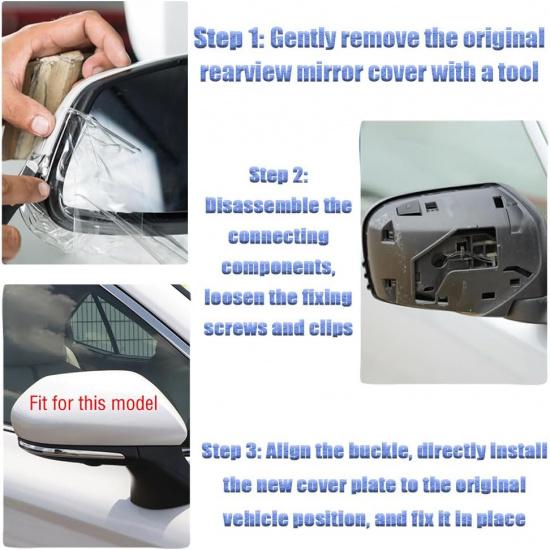 Step 1: Gently remove the original rearview mirror cover with a tool

Step 2: Disassemble the connecting components, loosen the fixing screws and clips

Fit for this model

Step 3: Align the buckle, directly install the new cover plate to the original vehicle position, and fix it in place