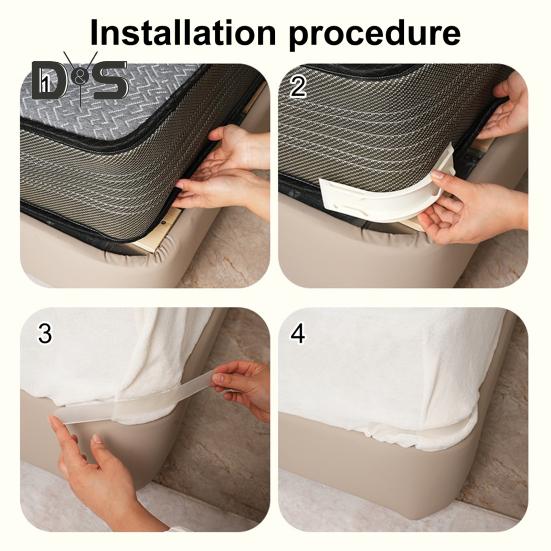 Installation procedure

D&S

1

2

3

4