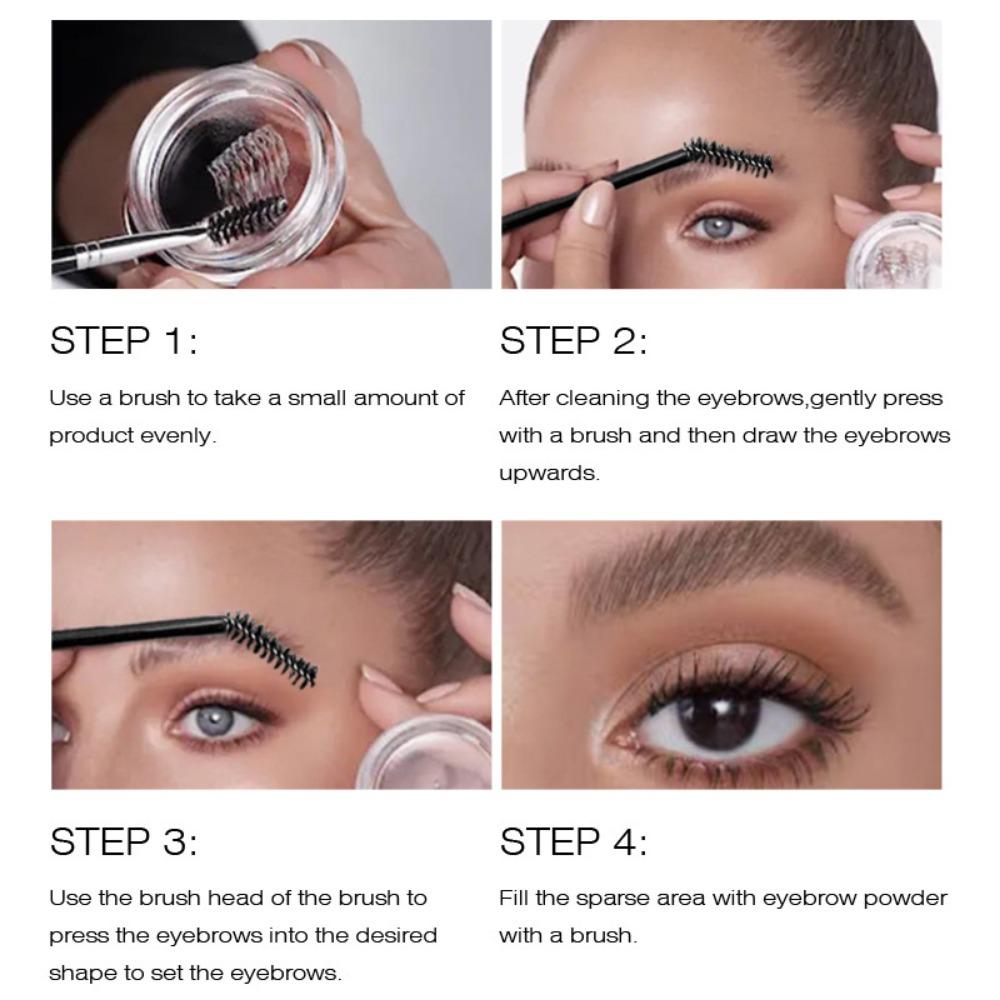 STEP 1:

Use a brush to take a small amount of product evenly.

STEP 2:

After cleaning the eyebrows,gently press with a brush and then draw the eyebrows upwards.

STEP 3:

Use the brush head of the brush to press the eyebrows into the desired shape to set the eyebrows.

STEP 4:

Fill the sparse area with eyebrow powder with a brush.