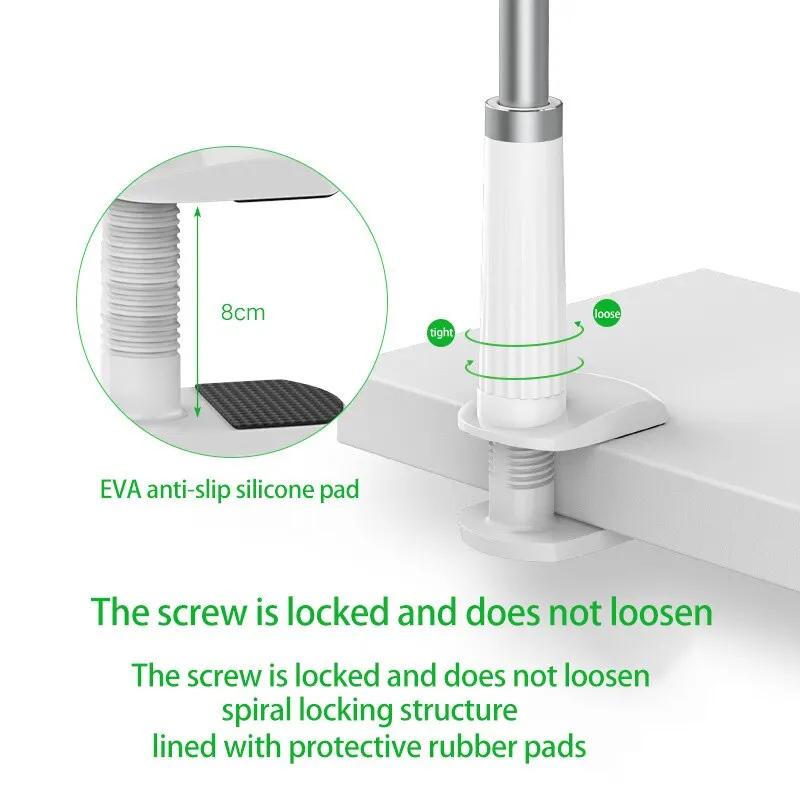 8cm

tight

loose

EVA anti-slip silicone pad

The screw is locked and does not loosen

The screw is locked and does not loosen
spiral locking structure
lined with protective rubber pads