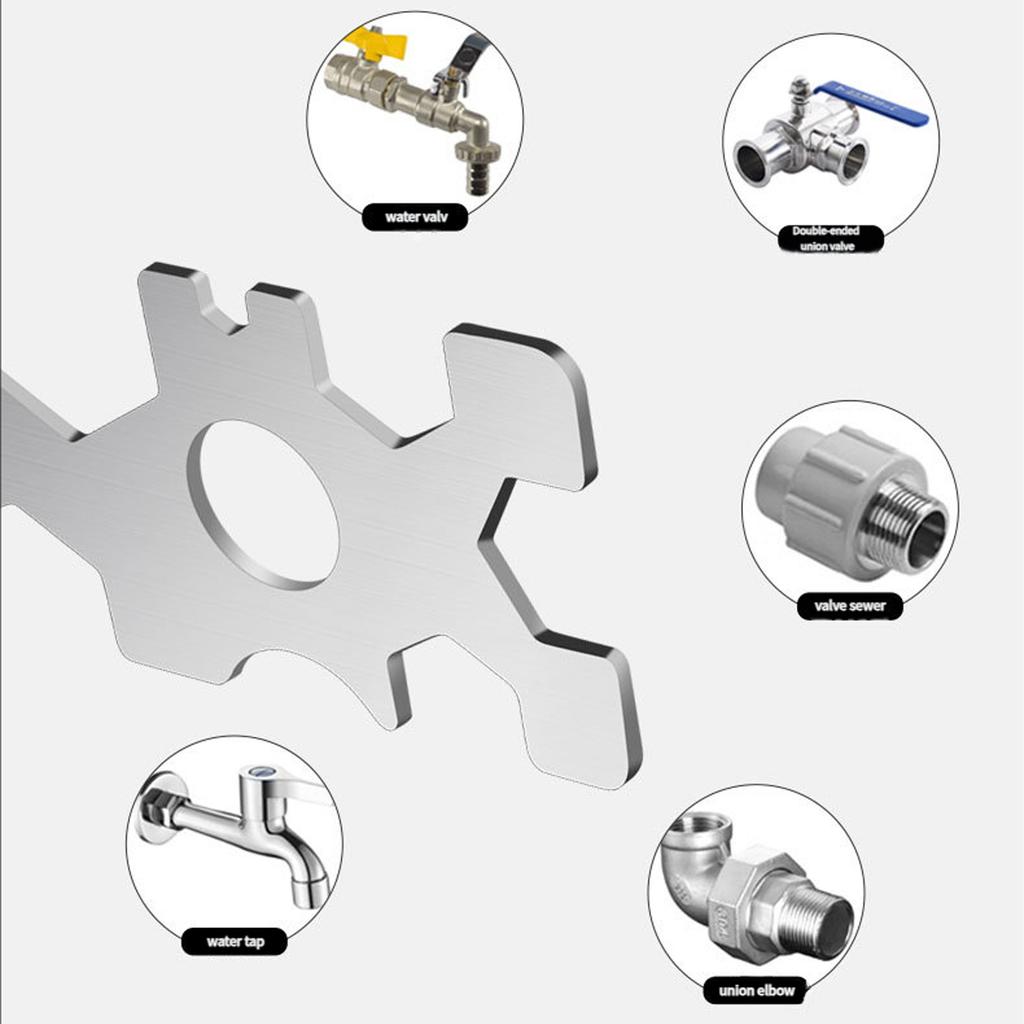 water valv

Double-ended union valve

valve sewer

water tap

union elbow