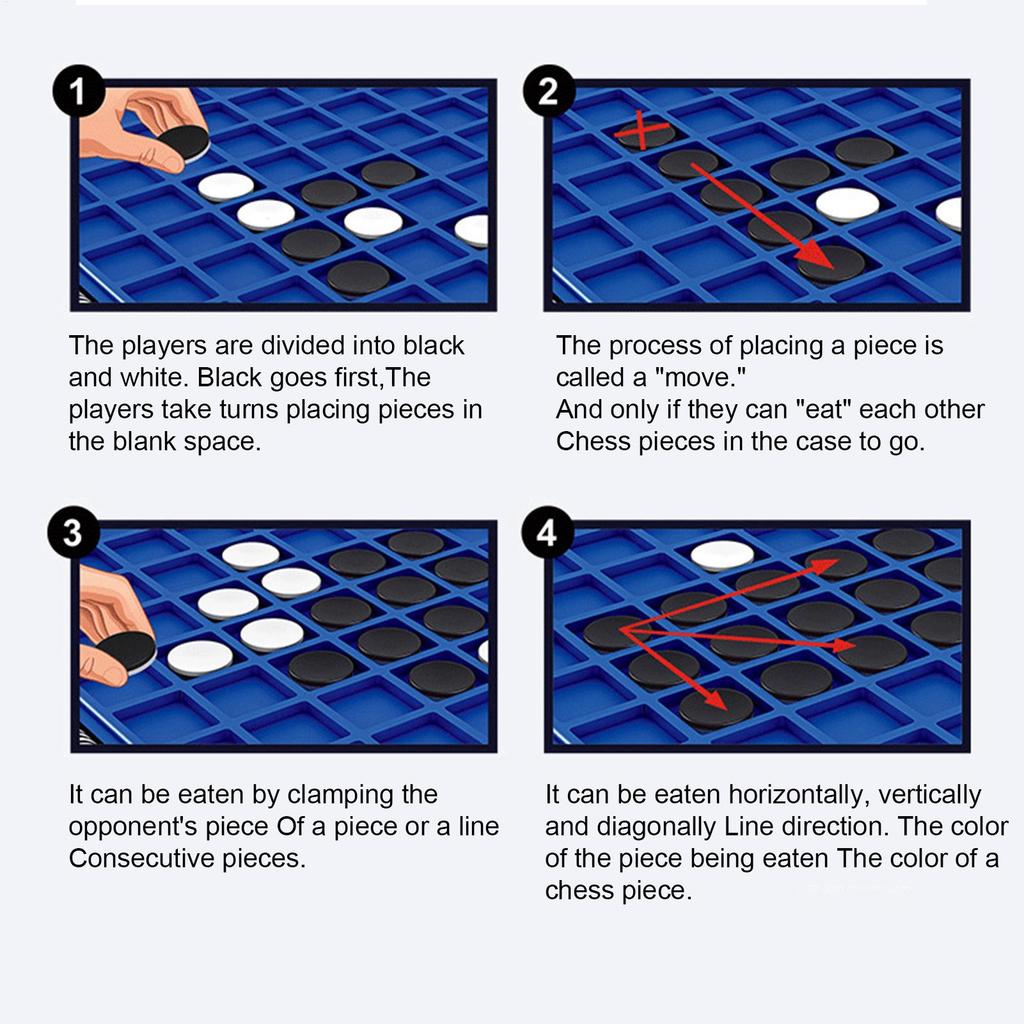 1

The players are divided into black and white. Black goes first,The players take turns placing pieces in the blank space.

2

The process of placing a piece is called a "move."
And only if they can "eat" each other Chess pieces in the case to go.

3

It can be eaten by clamping the opponent's piece Of a piece or a line Consecutive pieces.

4

It can be eaten horizontally, vertically and diagonally Line direction. The color of the piece being eaten The color of a chess piece.