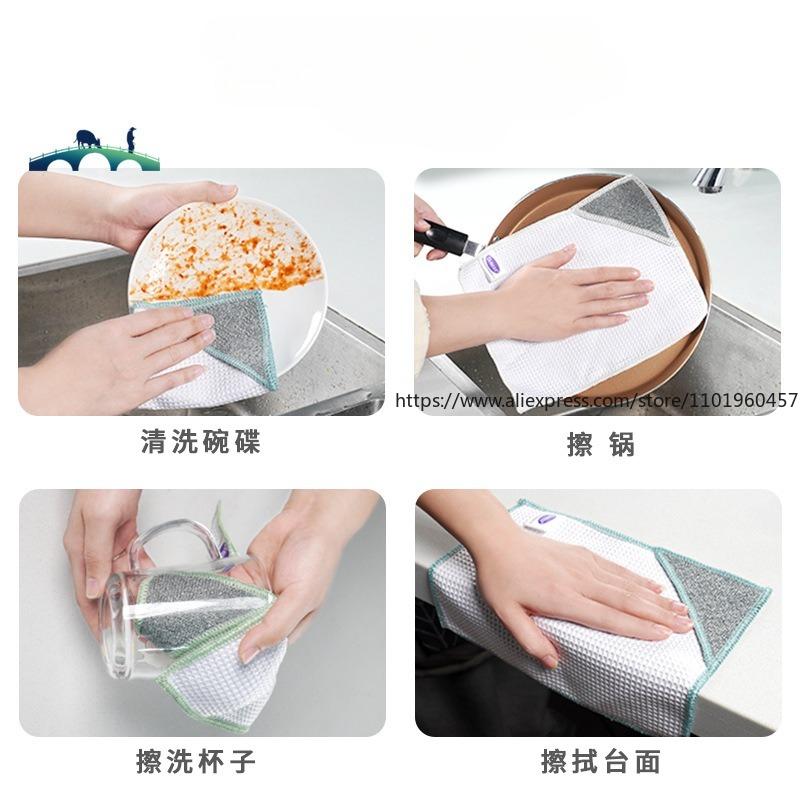 https://www.aliexpress.com/store/1101960457

清洗碗碟

擦 锅

擦洗杯子

擦拭台面