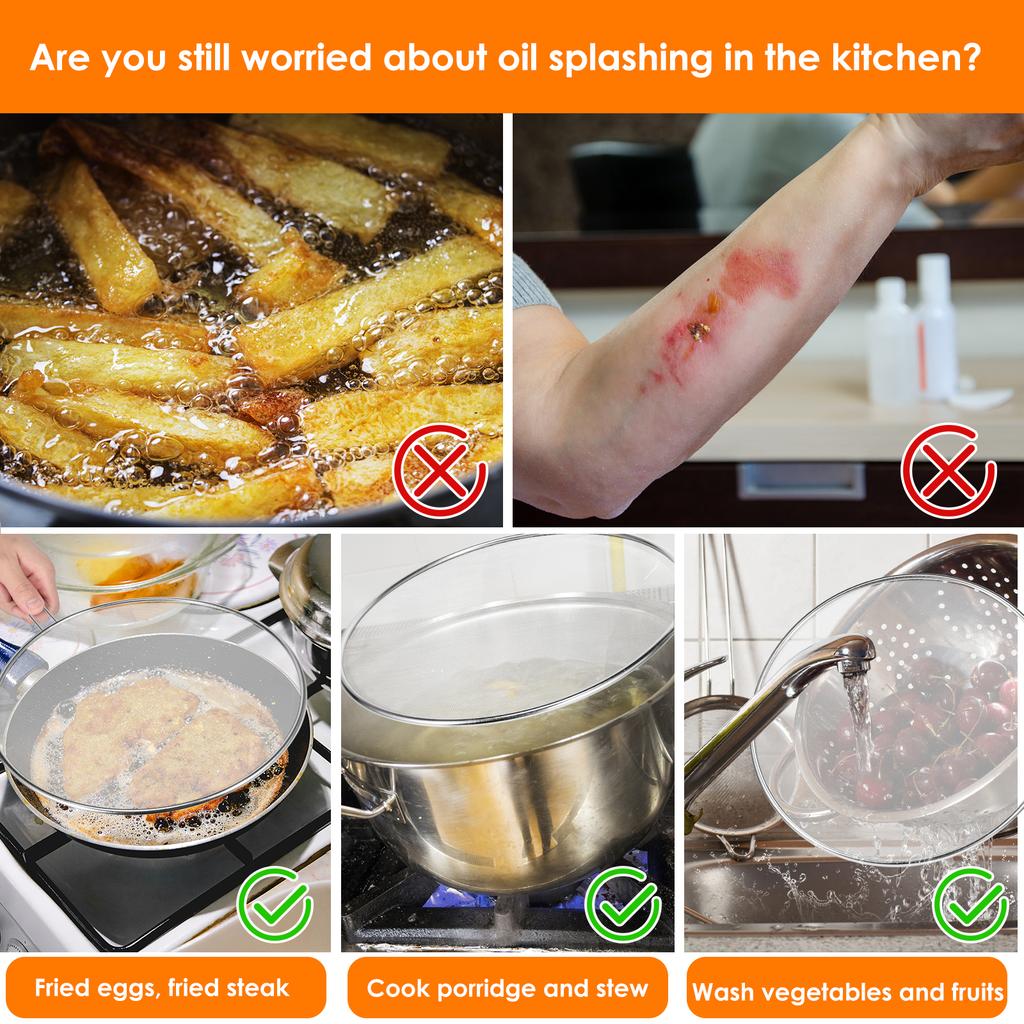 Are you still worried about oil splashing in the kitchen?

Fried eggs, fried steak

Cook porridge and stew

Wash vegetables and fruits