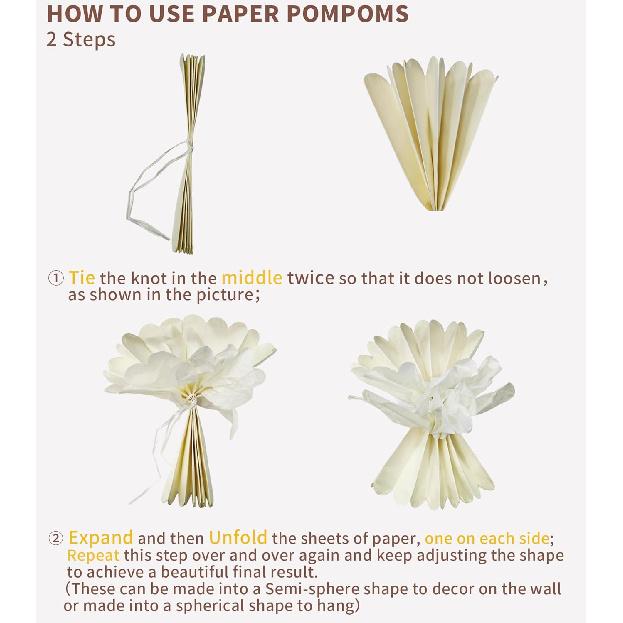 HOW TO USE PAPER POMPOMS
2 Steps

① Tie the knot in the middle twice so that it does not loosen, as shown in the picture;

② Expand and then Unfold the sheets of paper, one on each side; Repeat this step over and over again and keep adjusting the shape to achieve a beautiful final result.
(These can be made into a Semi-sphere shape to decor on the wall or made into a spherical shape to hang)