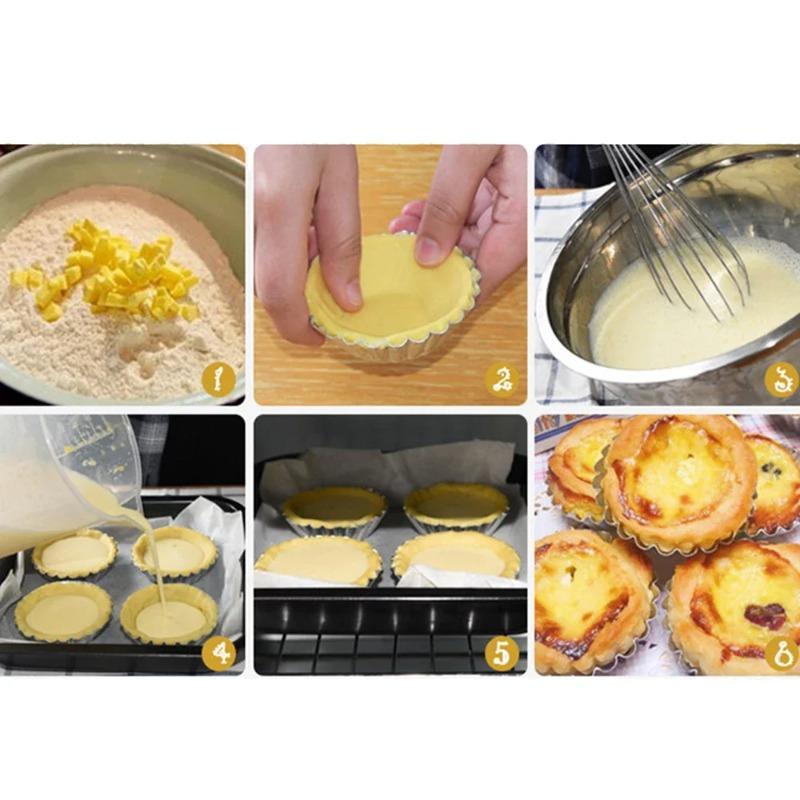 1
2
3
4
5
6