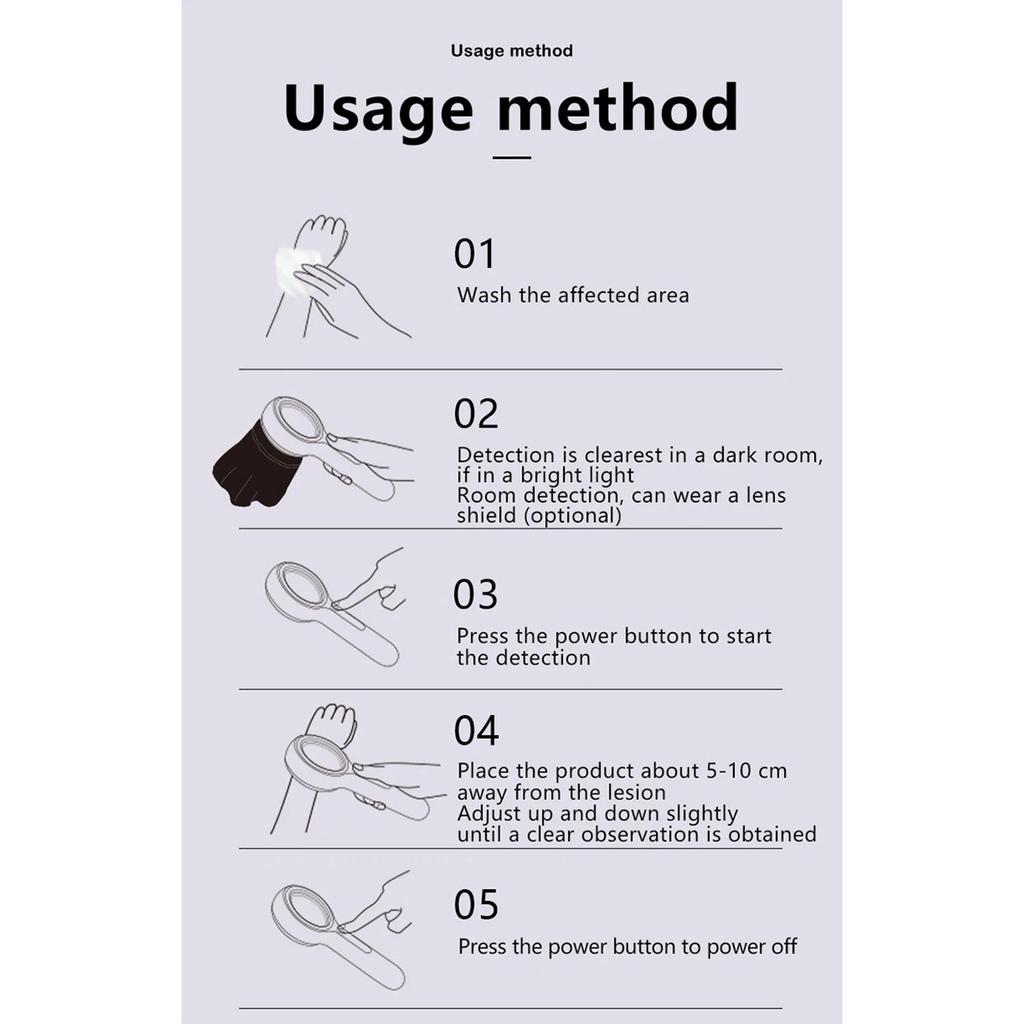 Usage method

Usage method

01
Wash the affected area

02
Detection is clearest in a dark room, if in a bright light
Room detection, can wear a lens shield (optional)

03
Press the power button to start the detection

04
Place the product about 5-10 cm away from the lesion
Adjust up and down slightly until a clear observation is obtained

05
Press the power button to power off