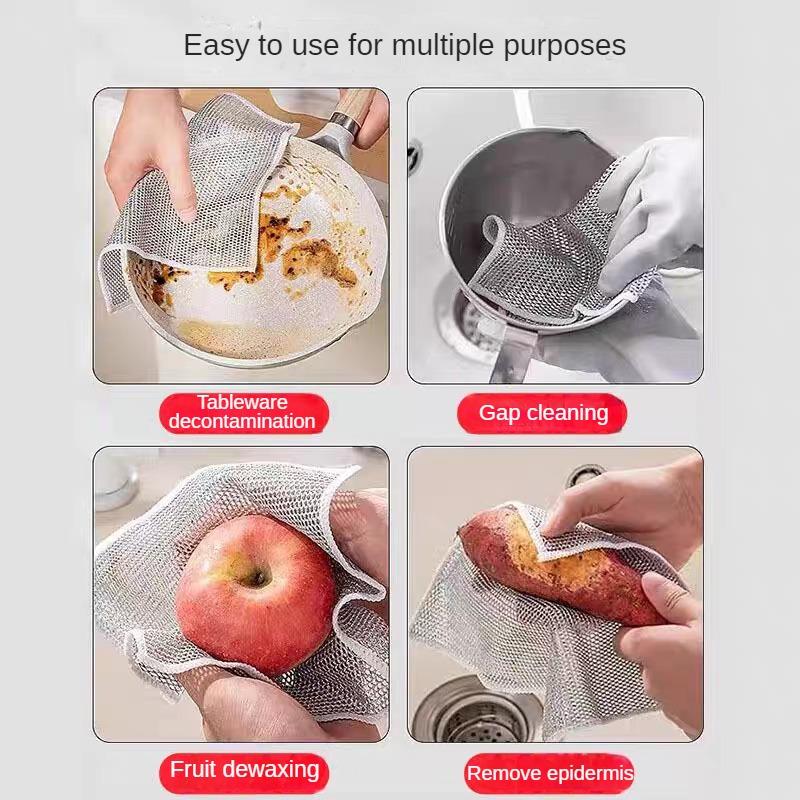 Easy to use for multiple purposes

Tableware decontamination

Gap cleaning

Fruit dewaxing

Remove epidermis