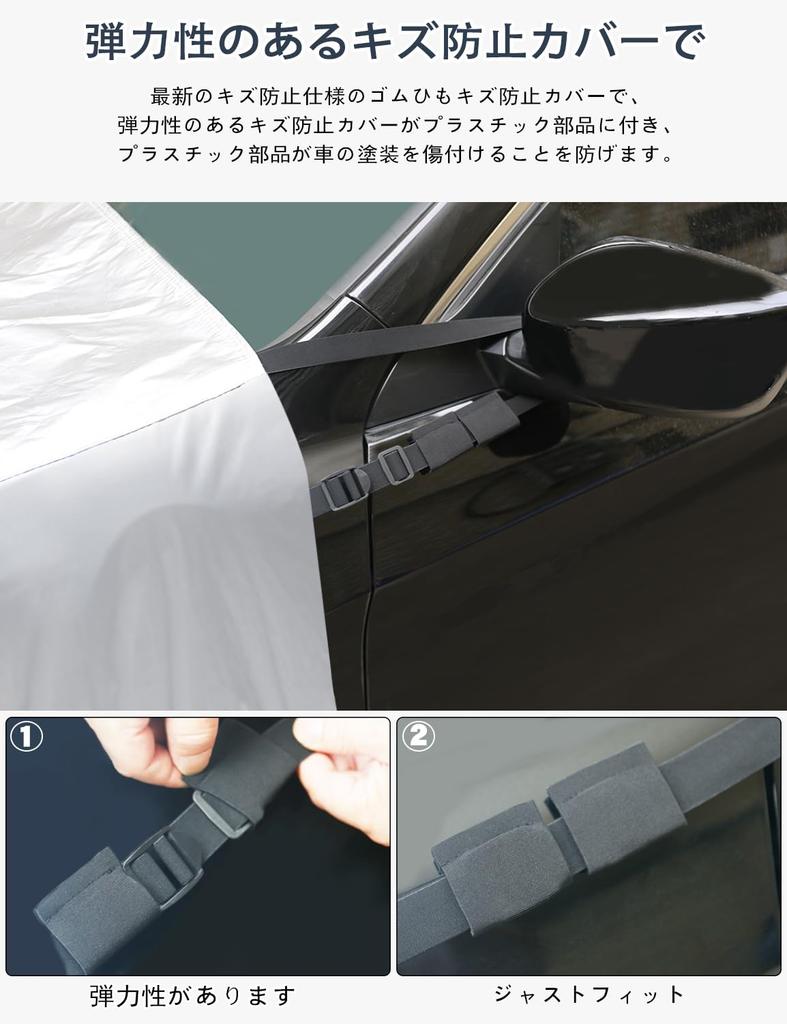 弾力性のあるキズ防止カバーで

最新のキズ防止仕様のゴムひもキズ防止カバーで、弾力性のあるキズ防止カバーがプラスチック部品に付き、プラスチック部品が車の塗装を傷付けることを防げます。

①

②

弾力性があります

ジャストフィット