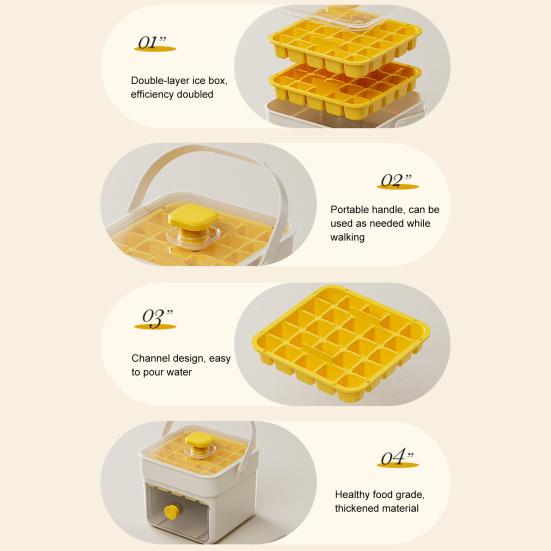 01"

Double-layer ice box, efficiency doubled

02"

Portable handle, can be used as needed while walking

03"

Channel design, easy to pour water

04"

Healthy food grade, thickened material