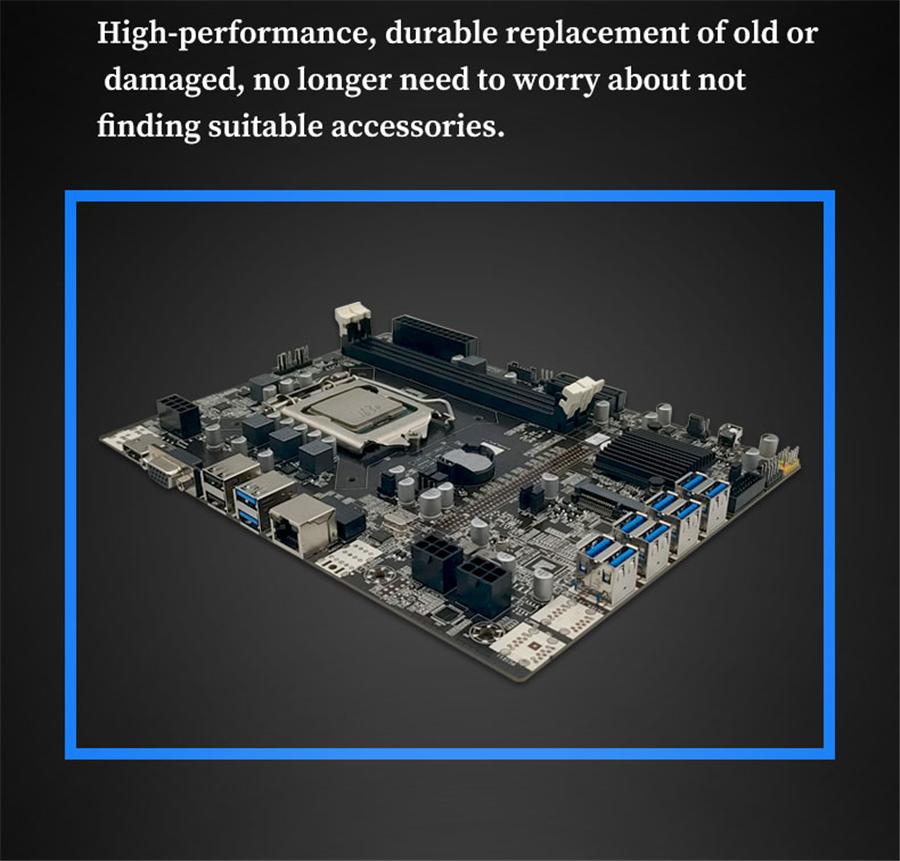 High-performance, durable replacement of old or damaged, no longer need to worry about not finding suitable accessories.