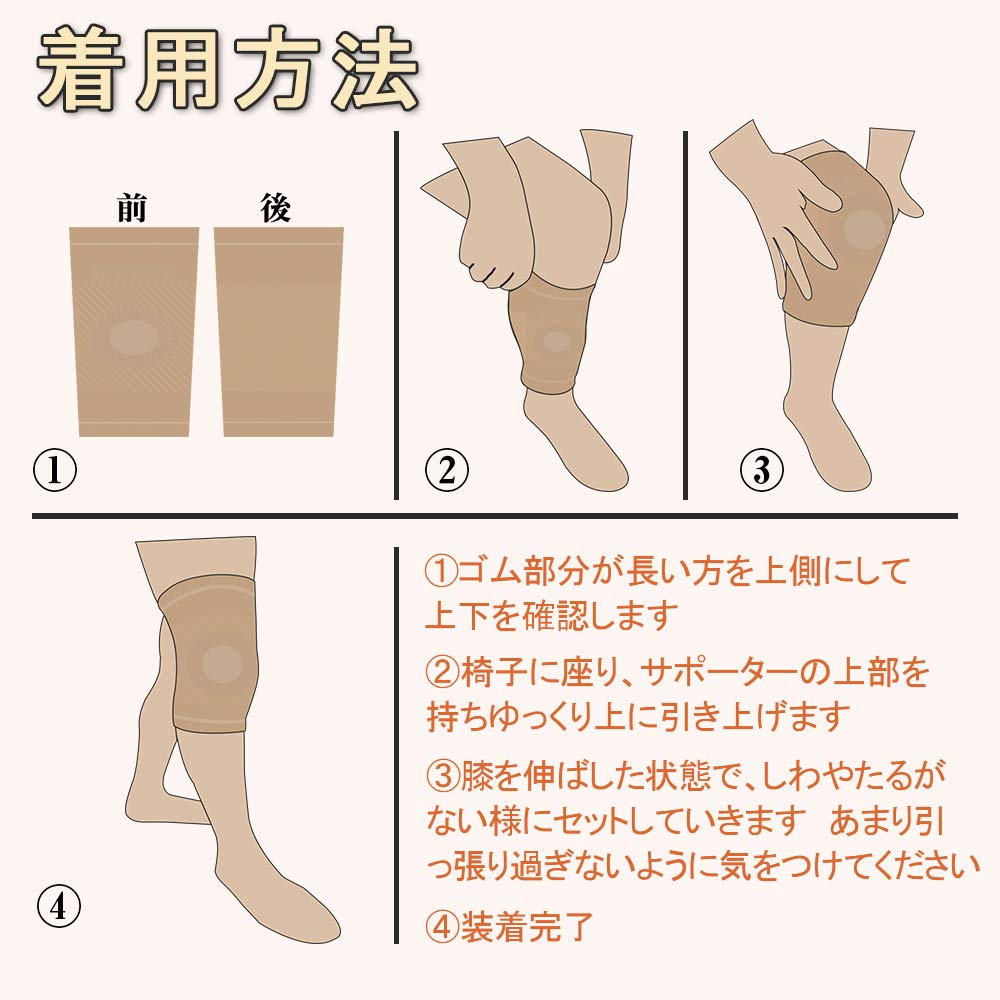 着用方法

前　後

①

②

③

④

①ゴム部分が長い方を上側にして上下を確認します

②椅子に座り、サポーターの上部を持ちゆっくり上に引き上げます

③膝を伸ばした状態で、しわやたるがない様にセットしていきます　あまり引っ張り過ぎないように気をつけてください

④装着完了