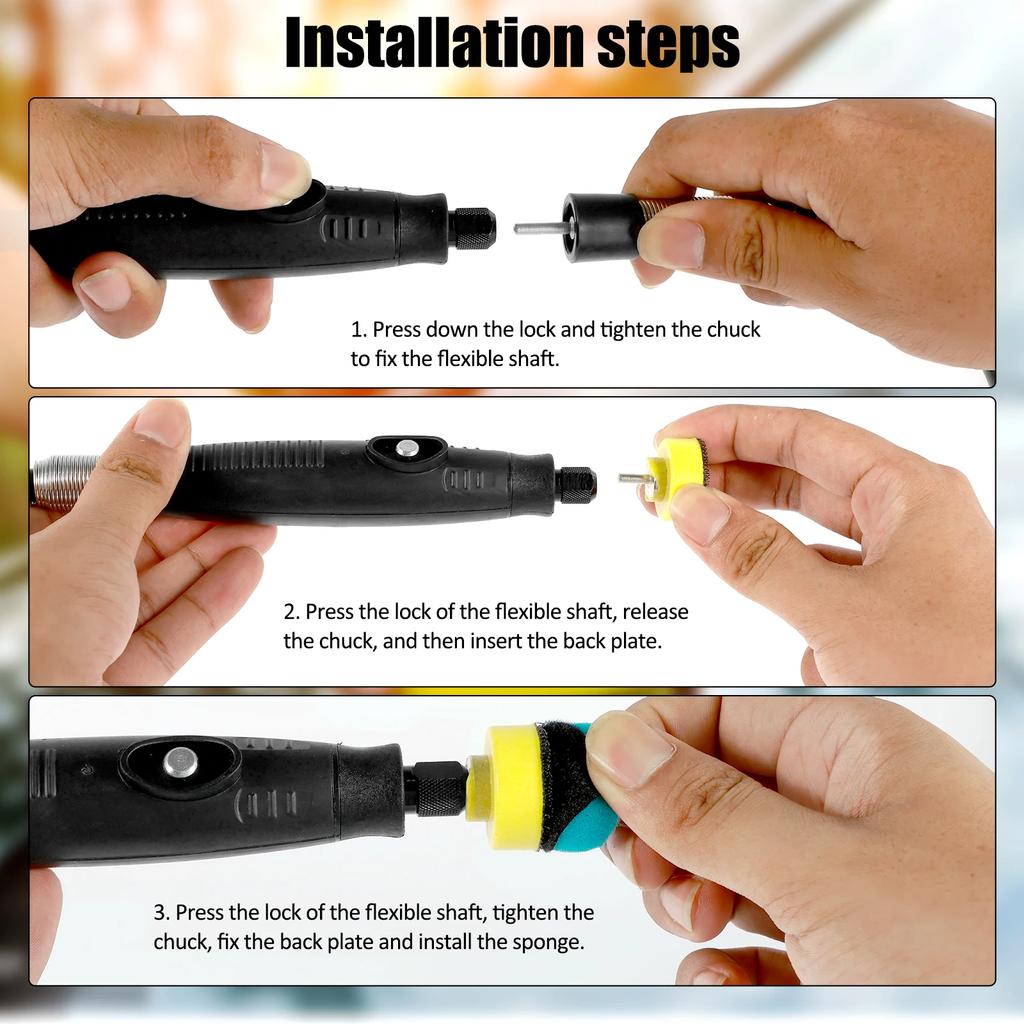 Installation steps

1. Press down the lock and tighten the chuck to fix the flexible shaft.

2. Press the lock of the flexible shaft, release the chuck, and then insert the back plate.

3. Press the lock of the flexible shaft, tighten the chuck, fix the back plate and install the sponge.