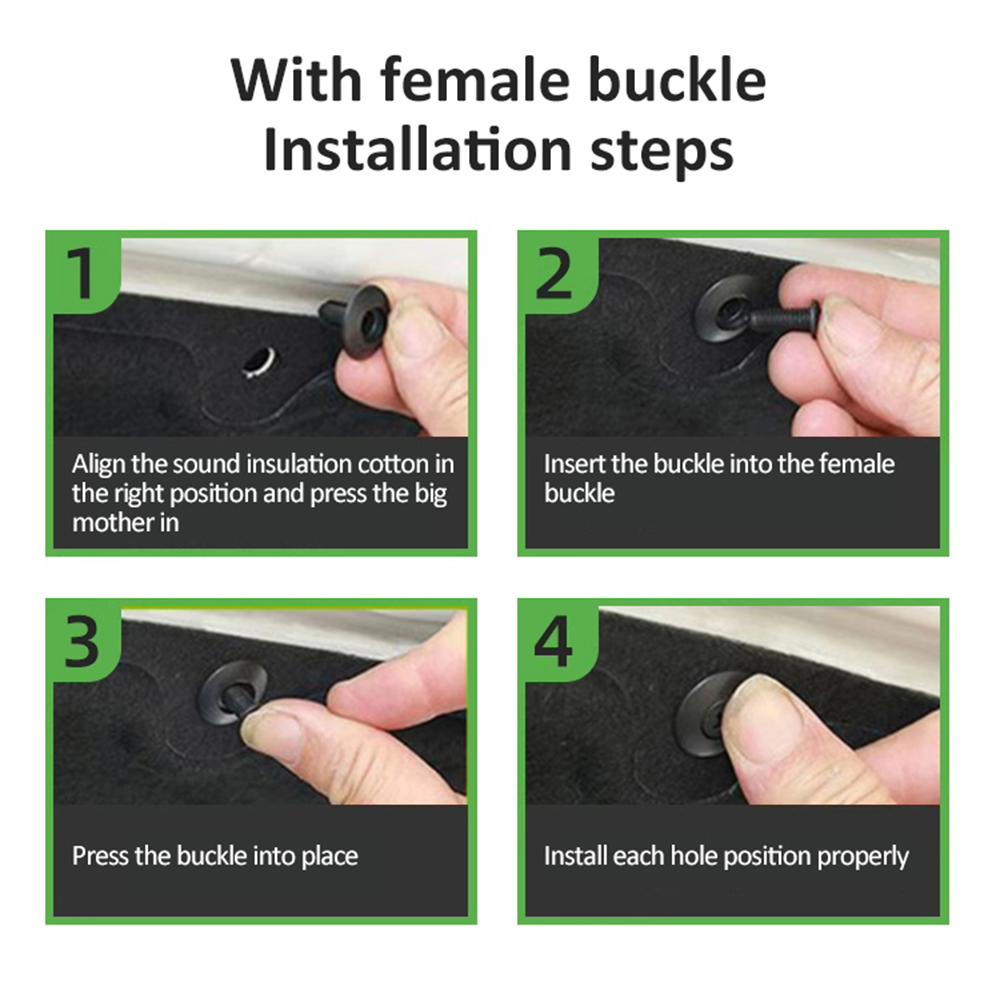 With female buckle
Installation steps

1

Align the sound insulation cotton in the right position and press the big mother in

2

Insert the buckle into the female buckle

3

Press the buckle into place

4

Install each hole position properly