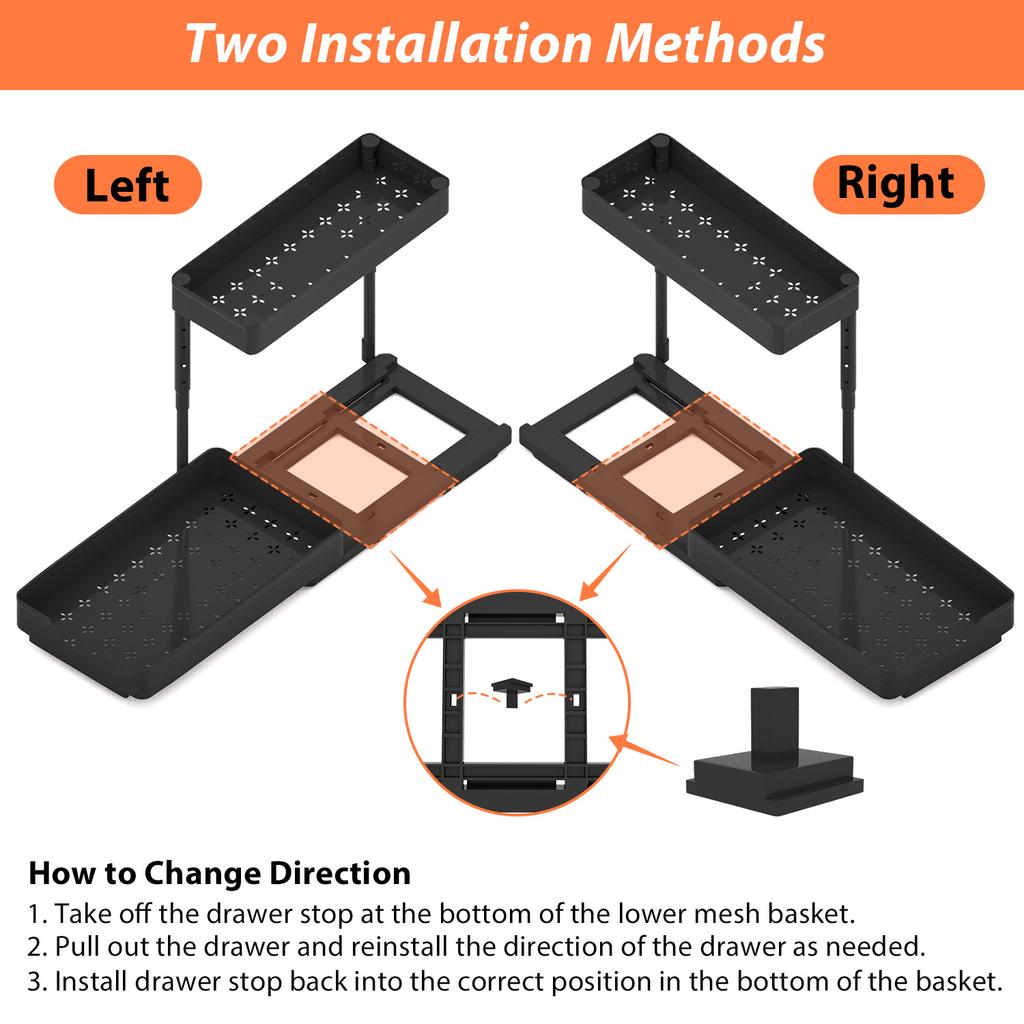 Two Installation Methods

Left

Right

How to Change Direction
1. Take off the drawer stop at the bottom of the lower mesh basket.
2. Pull out the drawer and reinstall the direction of the drawer as needed.
3. Install drawer stop back into the correct position in the bottom of the basket.