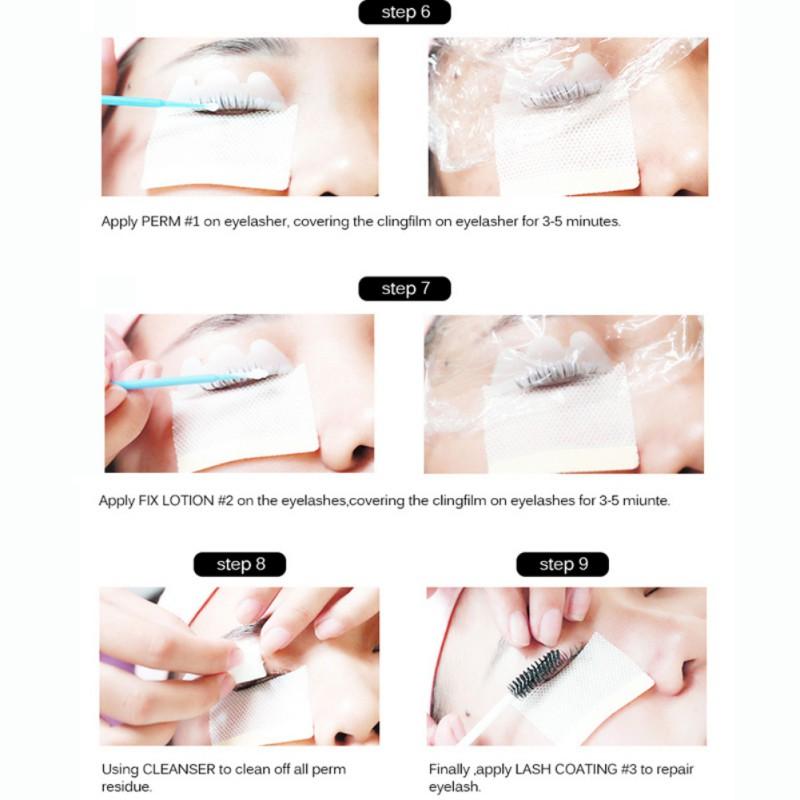 step 6

Apply PERM #1 on eyelasher, covering the clingfilm on eyelasher for 3-5 minutes.

step 7

Apply FIX LOTION #2 on the eyelashes,covering the clingfilm on eyelashes for 3-5 miunte.

step 8

Using CLEANSER to clean off all perm residue.

step 9

Finally ,apply LASH COATING #3 to repair eyelash.