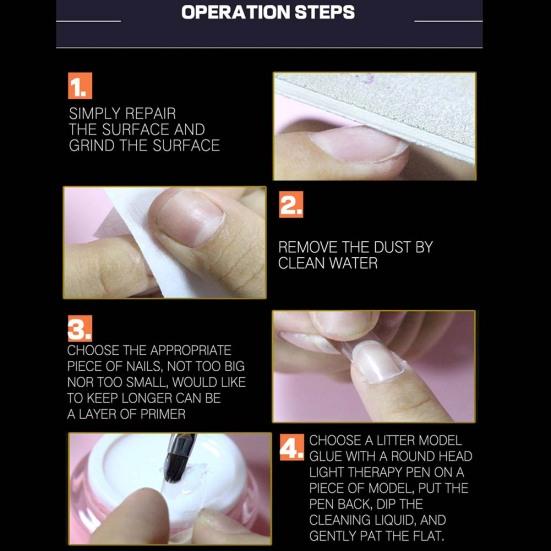 OPERATION STEPS

1.

SIMPLY REPAIR THE SURFACE AND GRIND THE SURFACE

2.

REMOVE THE DUST BY CLEAN WATER

3.

CHOOSE THE APPROPRIATE PIECE OF NAILS, NOT TOO BIG NOR TOO SMALL, WOULD LIKE TO KEEP LONGER CAN BE A LAYER OF PRIMER

4.

CHOOSE A LITTER MODEL GLUE WITH A ROUND HEAD LIGHT THERAPY PEN ON A PIECE OF MODEL, PUT THE PEN BACK, DIP THE CLEANING LIQUID, AND GENTLY PAT THE FLAT.