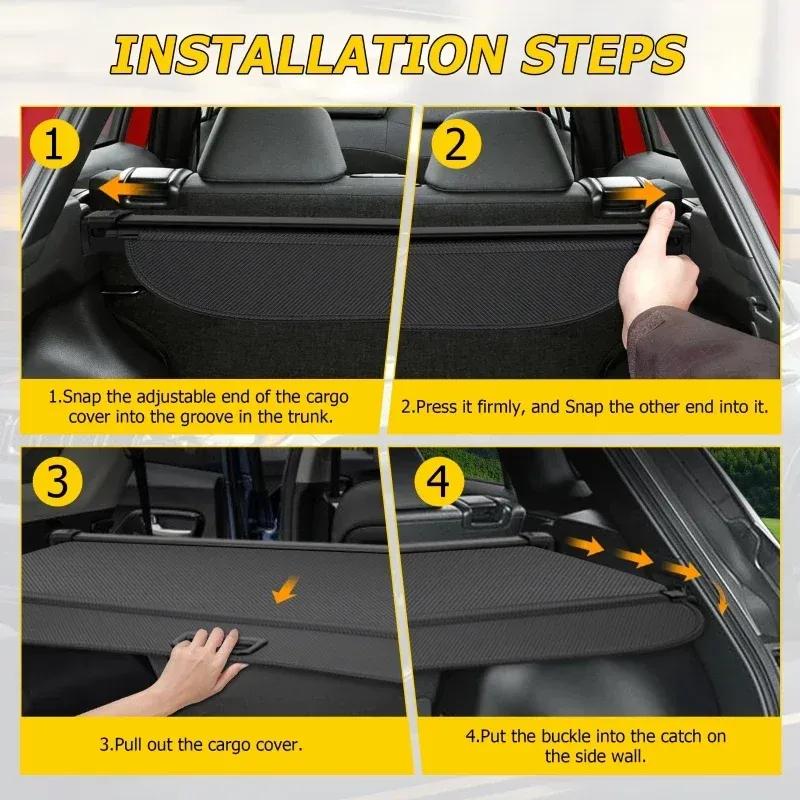 INSTALLATION STEPS

1

1.Snap the adjustable end of the cargo cover into the groove in the trunk.

2

2.Press it firmly, and Snap the other end into it.

3

3.Pull out the cargo cover.

4

4.Put the buckle into the catch on the side wall.