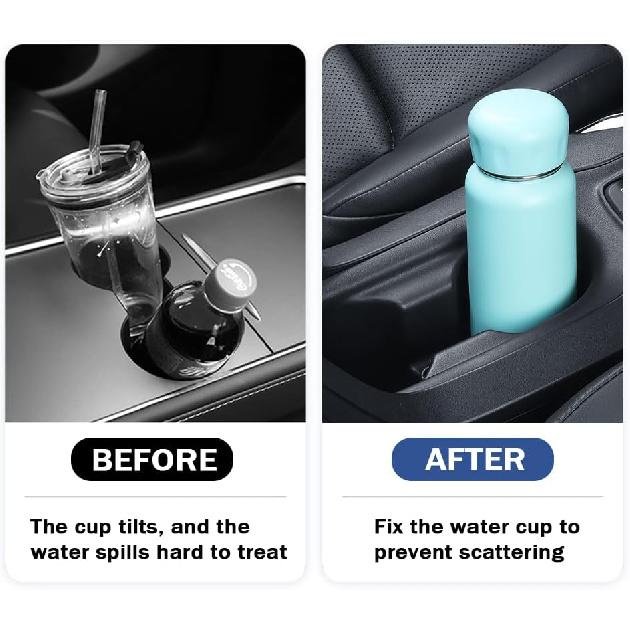 BEFORE

The cup tilts, and the water spills hard to treat

AFTER

Fix the water cup to prevent scattering