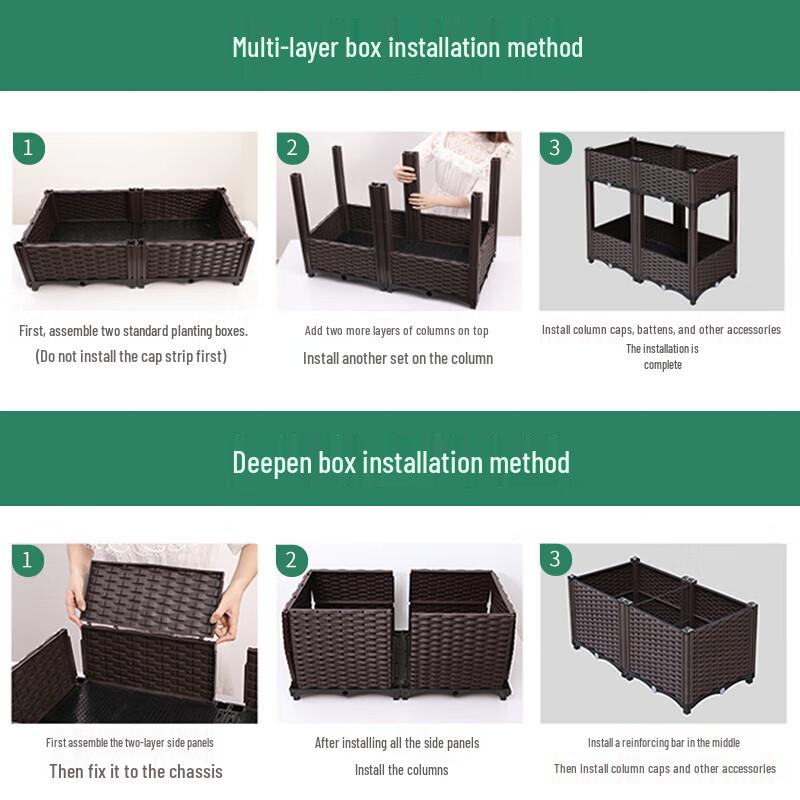 Multi-layer box installation method

1

First, assemble two standard planting boxes.
(Do not install the cap strip first)

2

Add two more layers of columns on top
Install another set on the column

3

Install column caps, battens, and other accessories
The installation is complete

Deepen box installation method

1

First assemble the two-layer side panels
Then fix it to the chassis

2

After installing all the side panels
Install the columns

3

Install a reinforcing bar in the middle
Then install column caps and other accessories