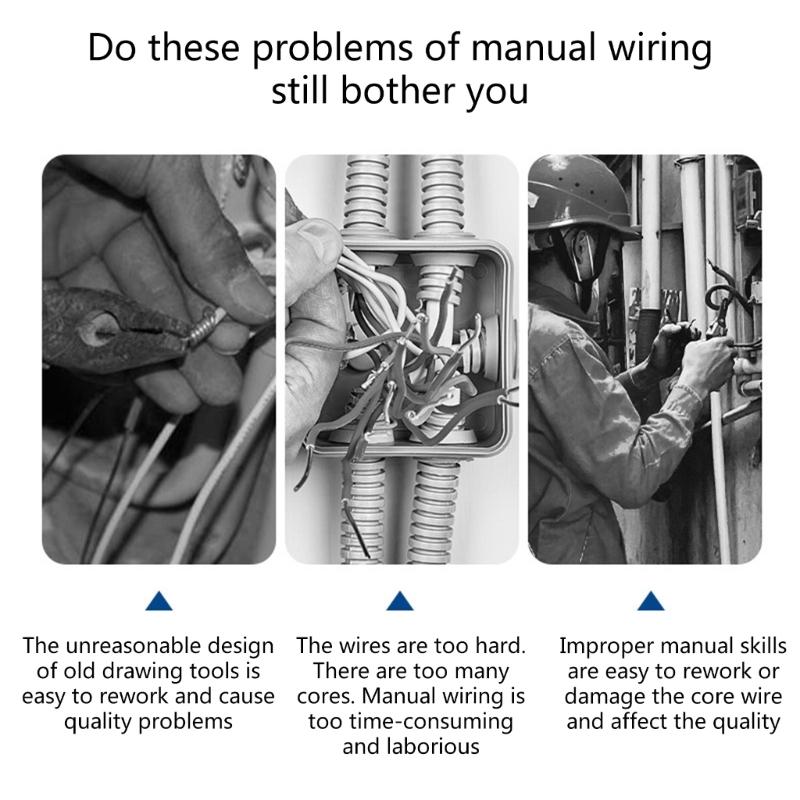 Do these problems of manual wiring still bother you

The unreasonable design of old drawing tools is easy to rework and cause quality problems

The wires are too hard. There are too many cores. Manual wiring is too time-consuming and laborious

Improper manual skills are easy to rework or damage the core wire and affect the quality