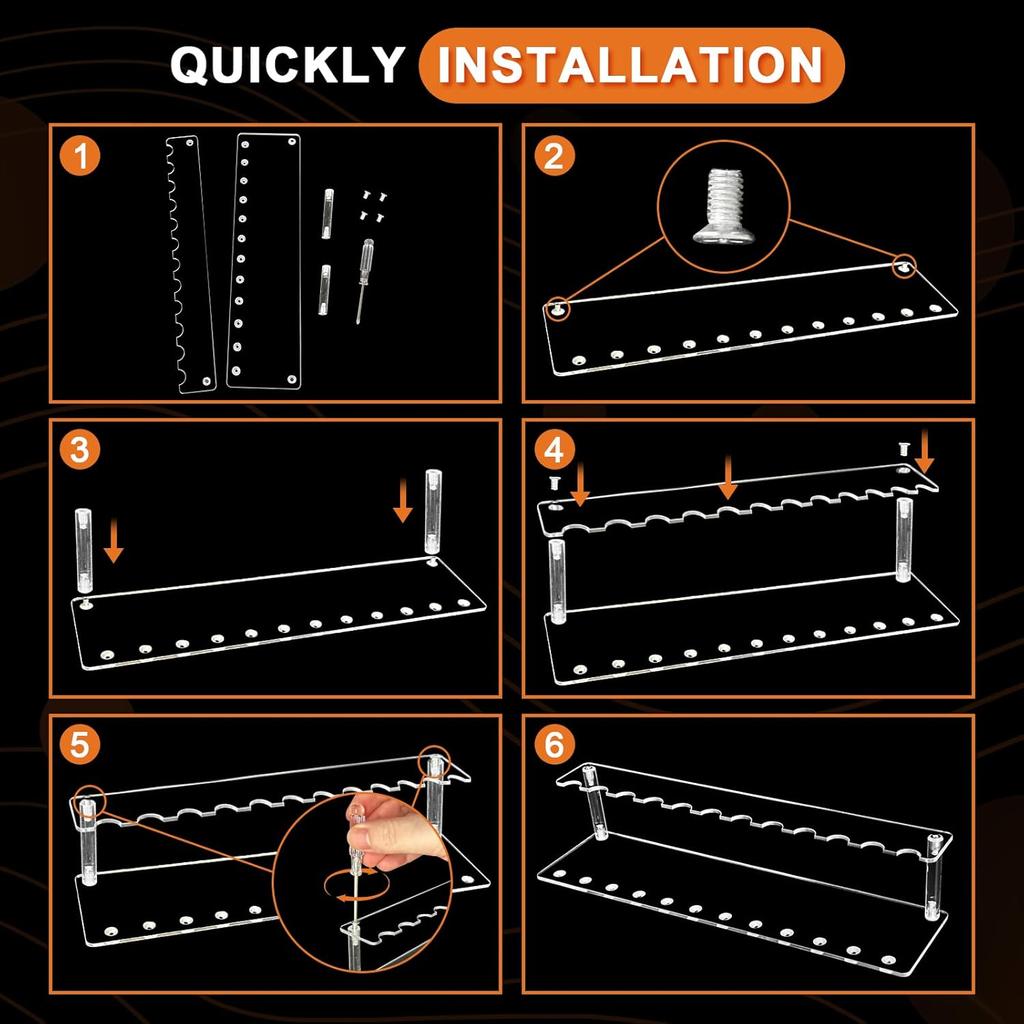 QUICKLY INSTALLATION

1

2

3

4

5

6