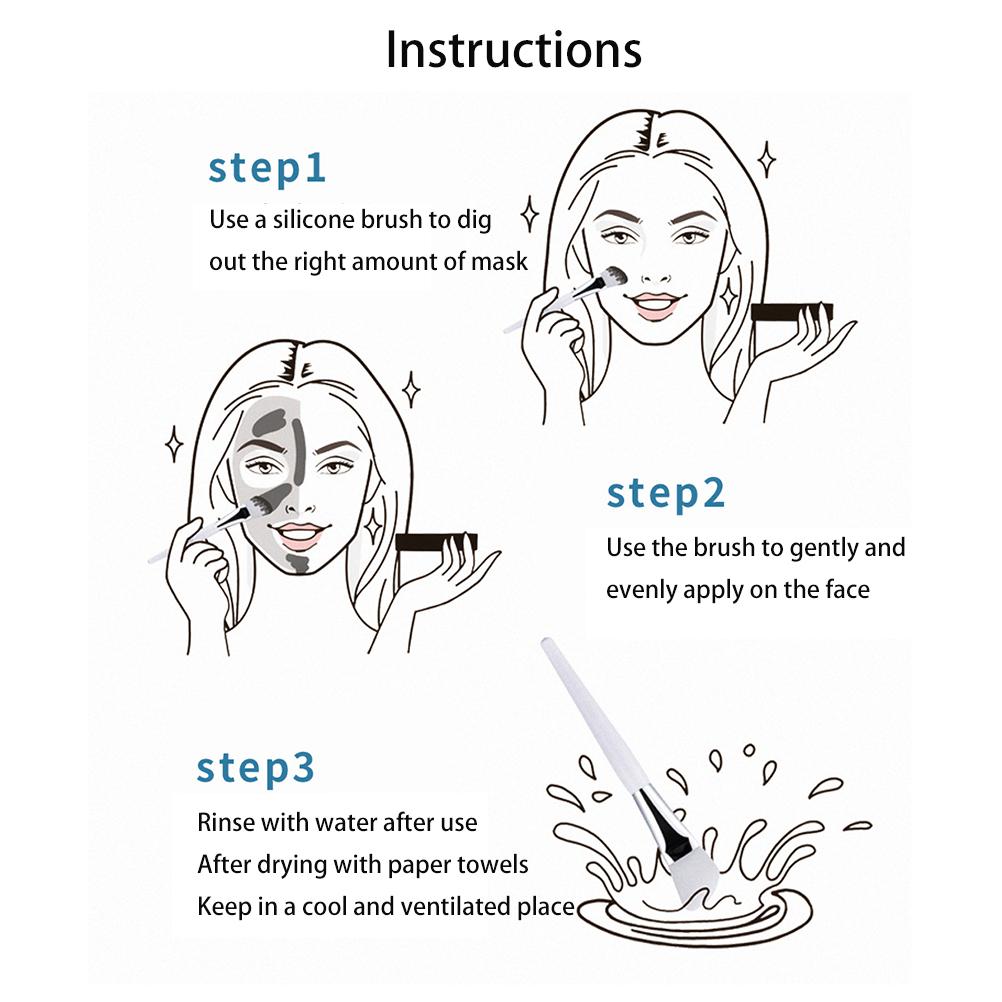 Instructions

step1
Use a silicone brush to dig out the right amount of mask

step2
Use the brush to gently and evenly apply on the face

step3
Rinse with water after use
After drying with paper towels
Keep in a cool and ventilated place